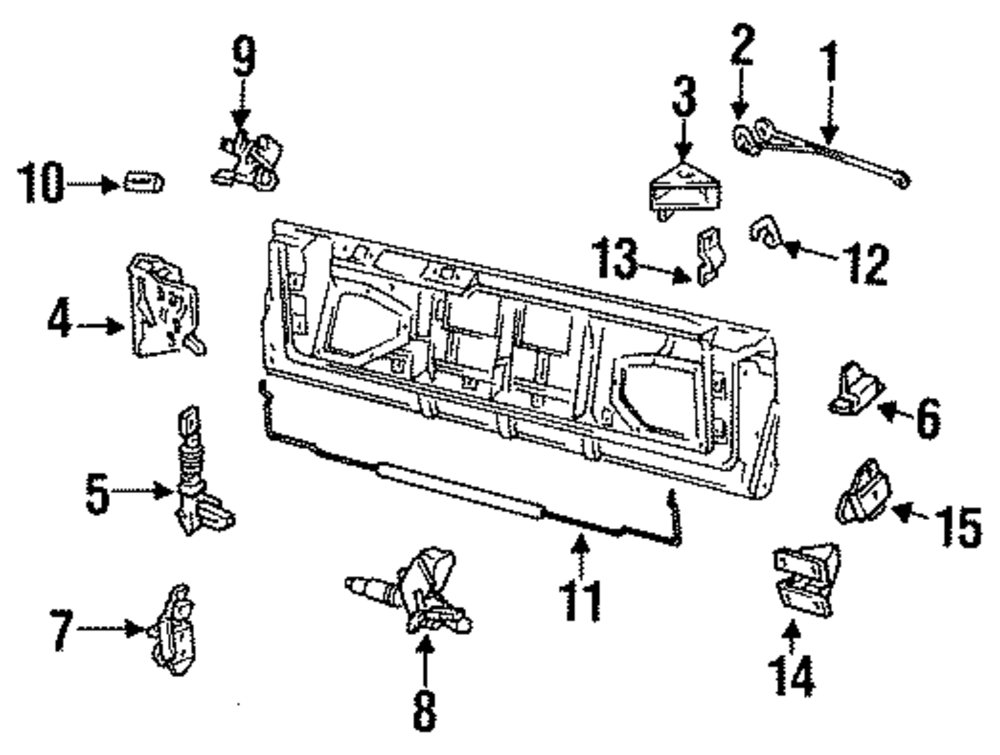 9
2
1
3
10
13
12
4
6
5
15
11
7
14
8