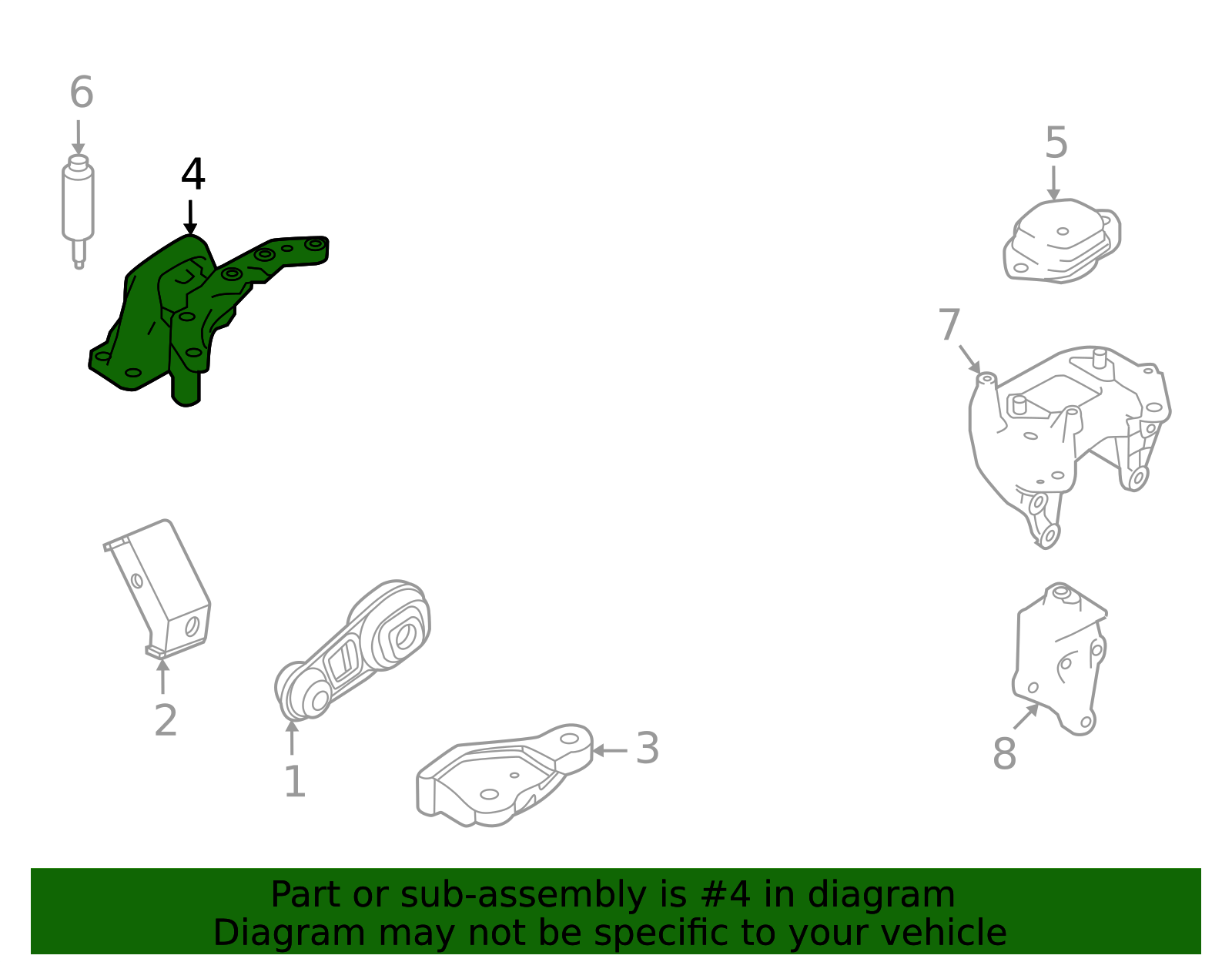 6
4
5
7
2
1
3
8

Part or sub-assembly is #4 in diagram
Diagram may not be specific to your vehicle