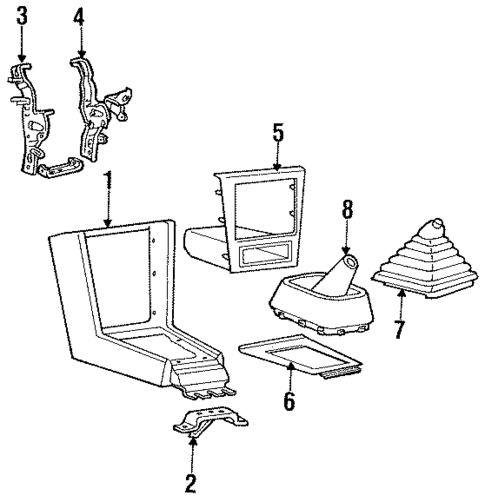 3
4
5
1
8
7
6
2