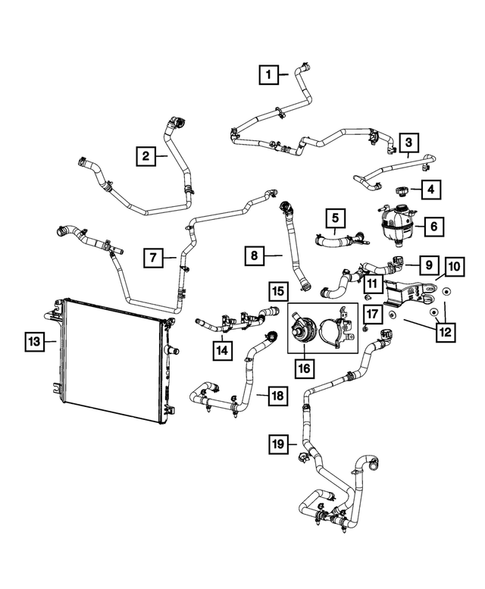 1
2
3
4
5
6
7
8
9
10
11
15
17
12
13
14
16
18
19