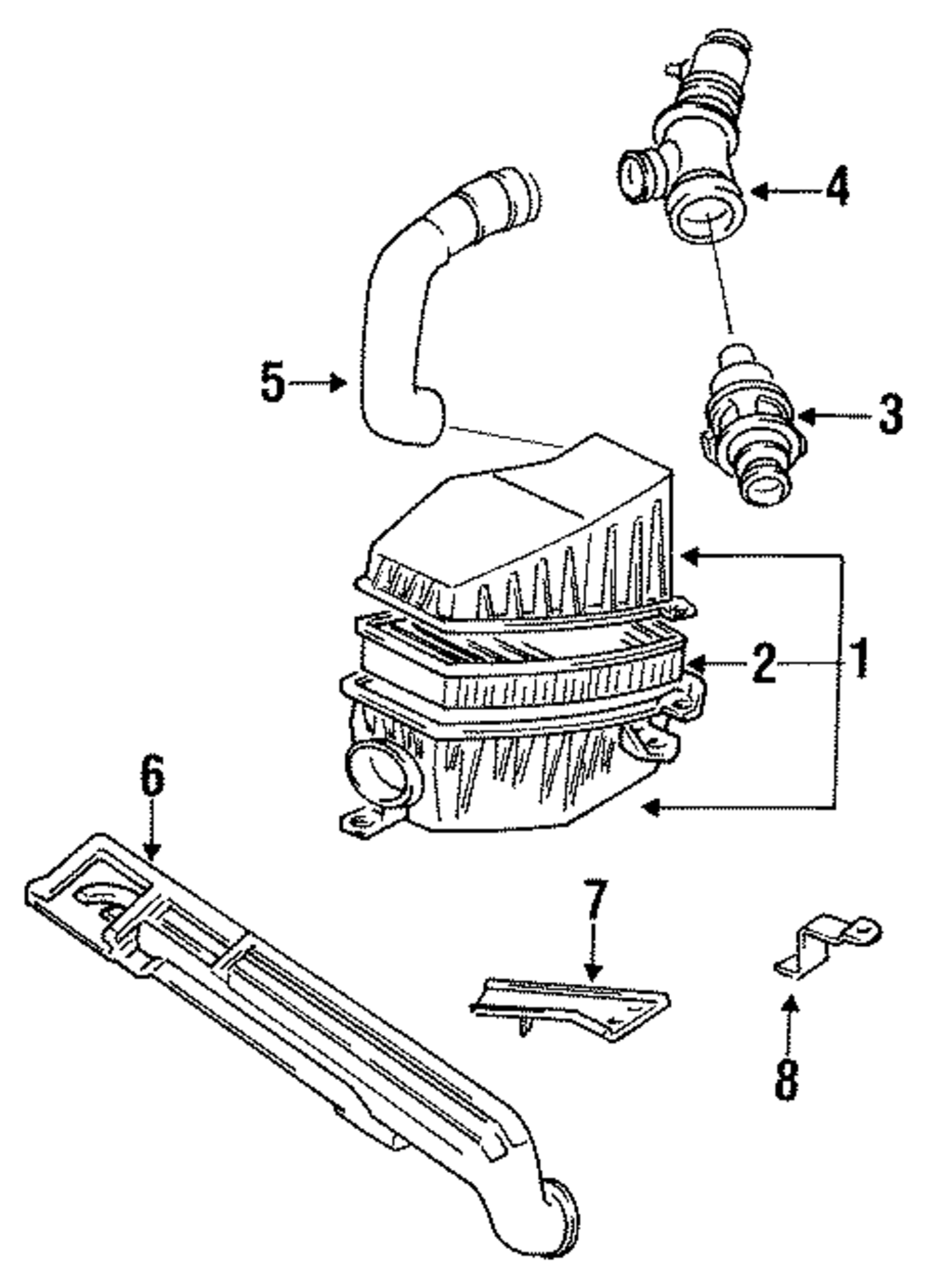 4
5
3
2
1
6
7
8