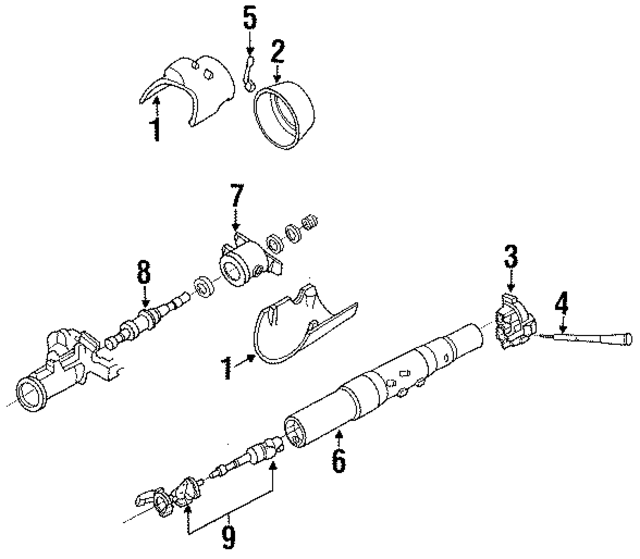 5
2
1
7
8
3
4
1
6
9