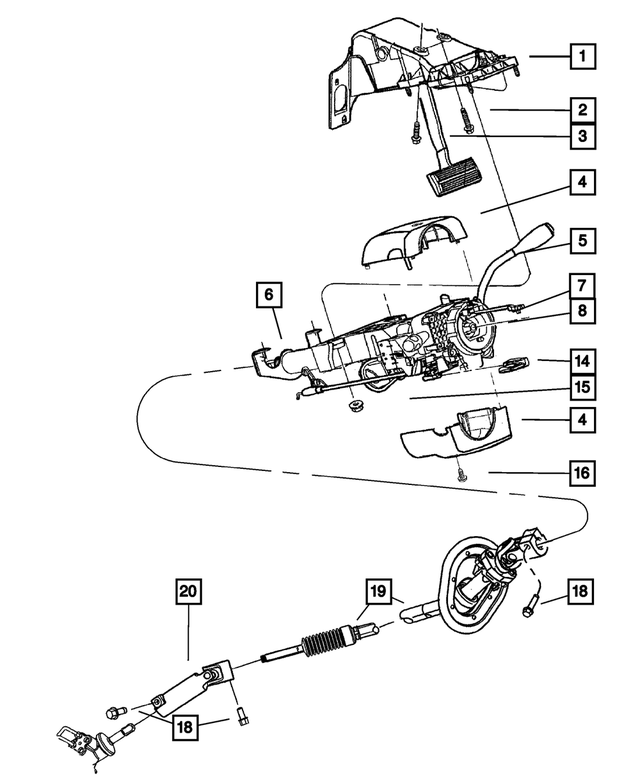 1
2
3
4
5
6
7
8
14
15
4
16
20
19
18
18