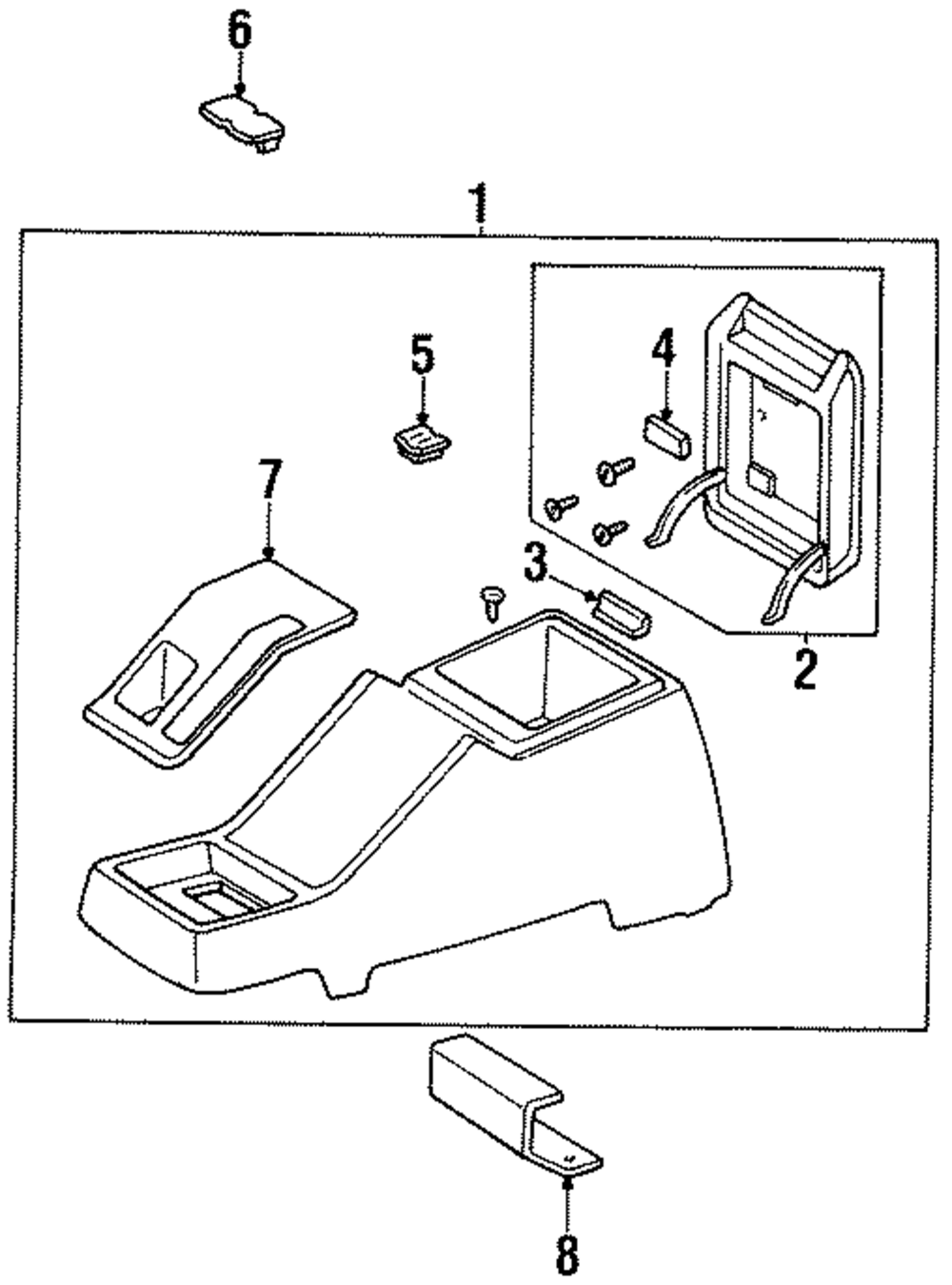 6
1
5
4
7
3
2
8