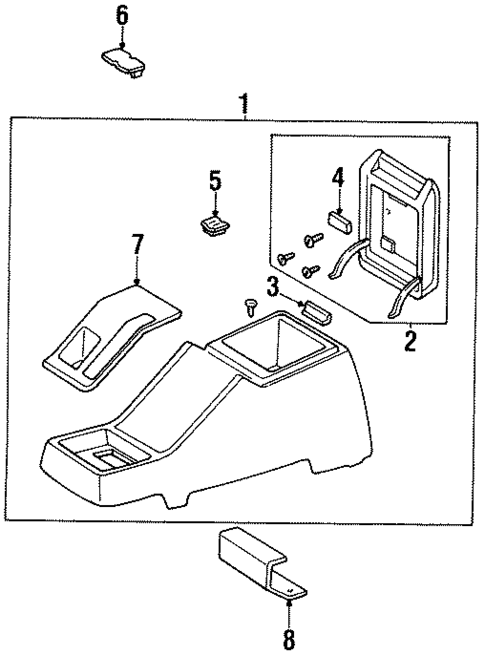 6
1
5
4
7
3
2
8