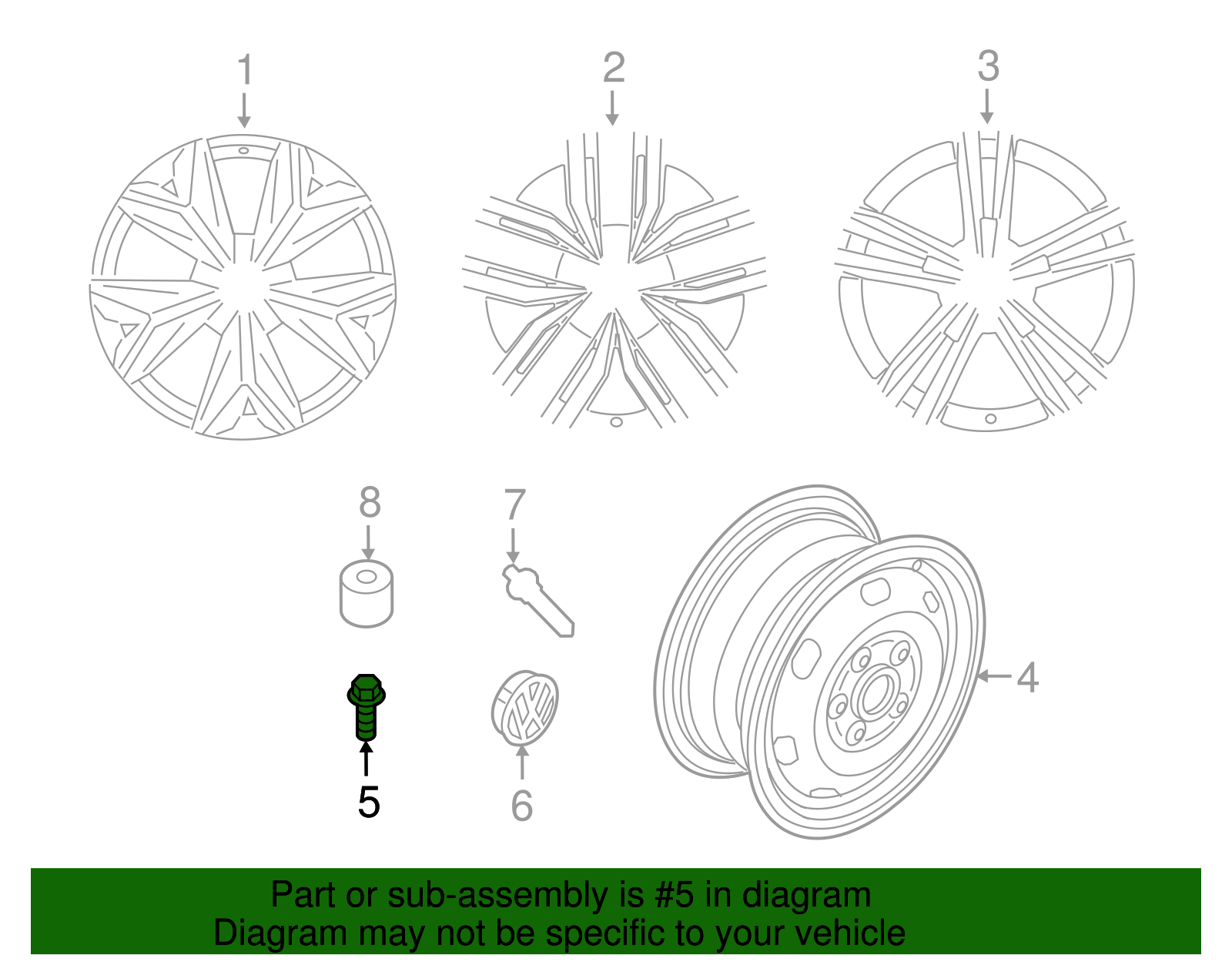 1
2
3
8
7
4
5
6

Part or sub-assembly is #5 in diagram
Diagram may not be specific to your vehicle