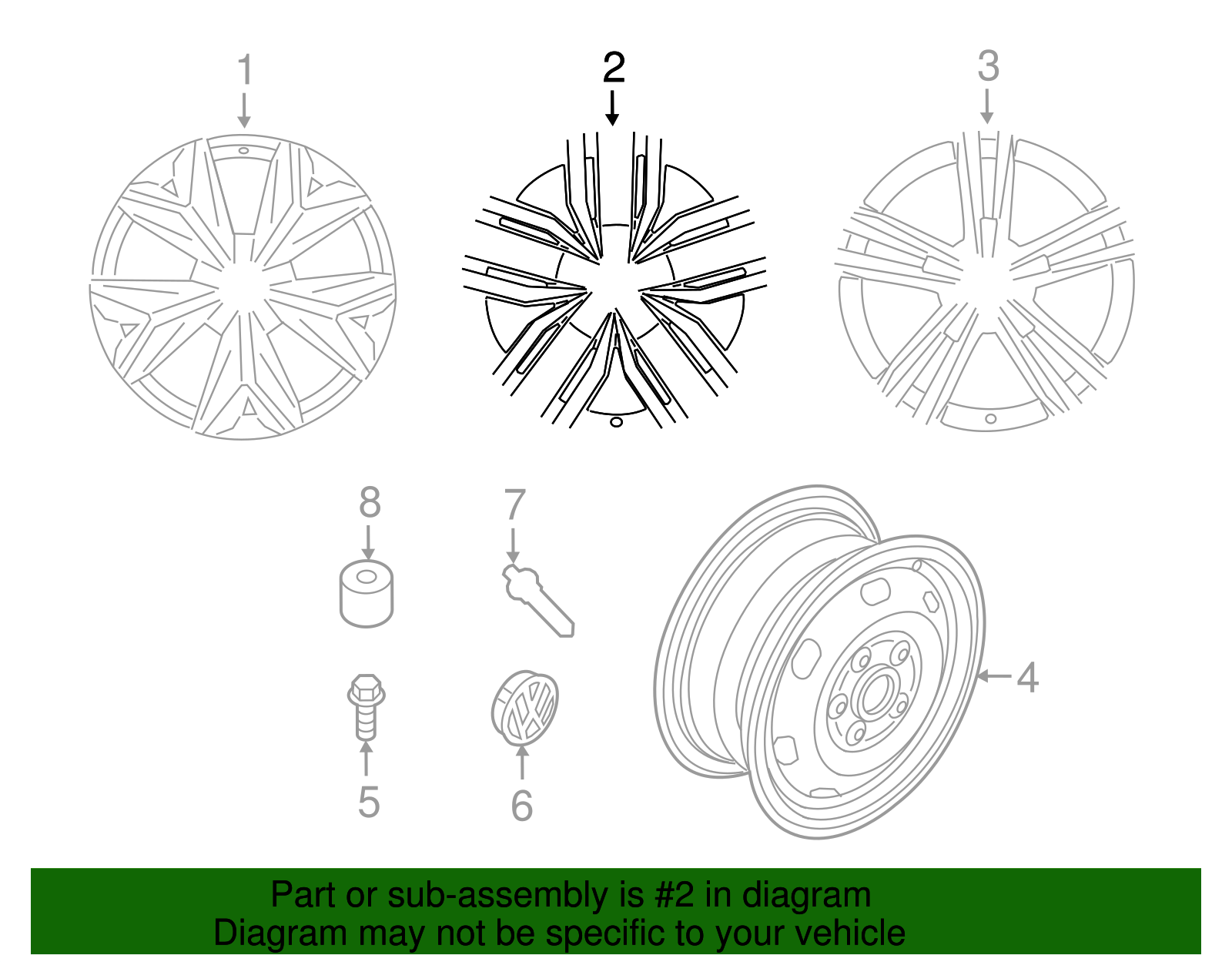 1
2
3
8
7
4
5
6

Part or sub-assembly is #2 in diagram
Diagram may not be specific to your vehicle