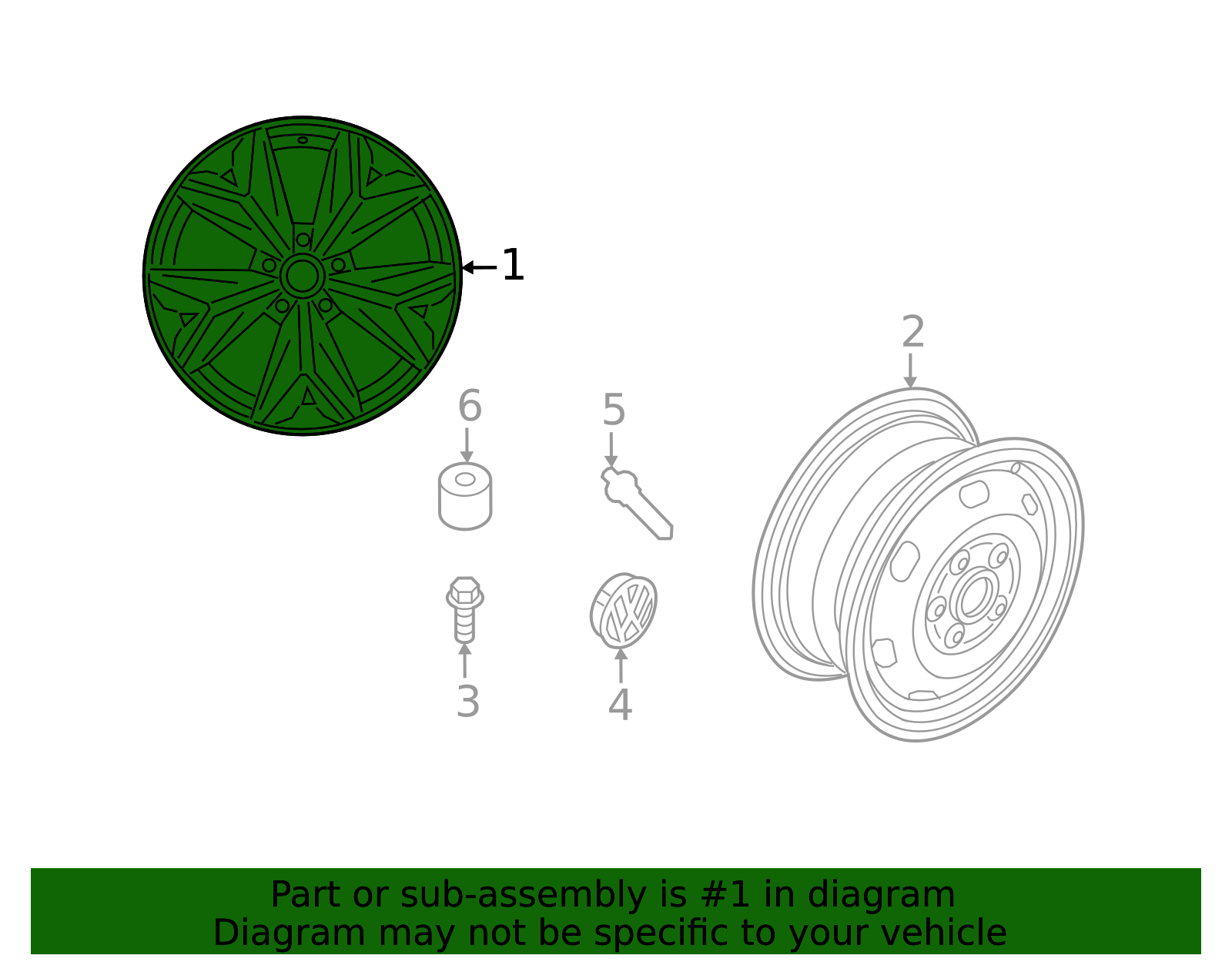 1

2

6

5

3

4

Part or sub-assembly is #1 in diagram
Diagram may not be specific to your vehicle