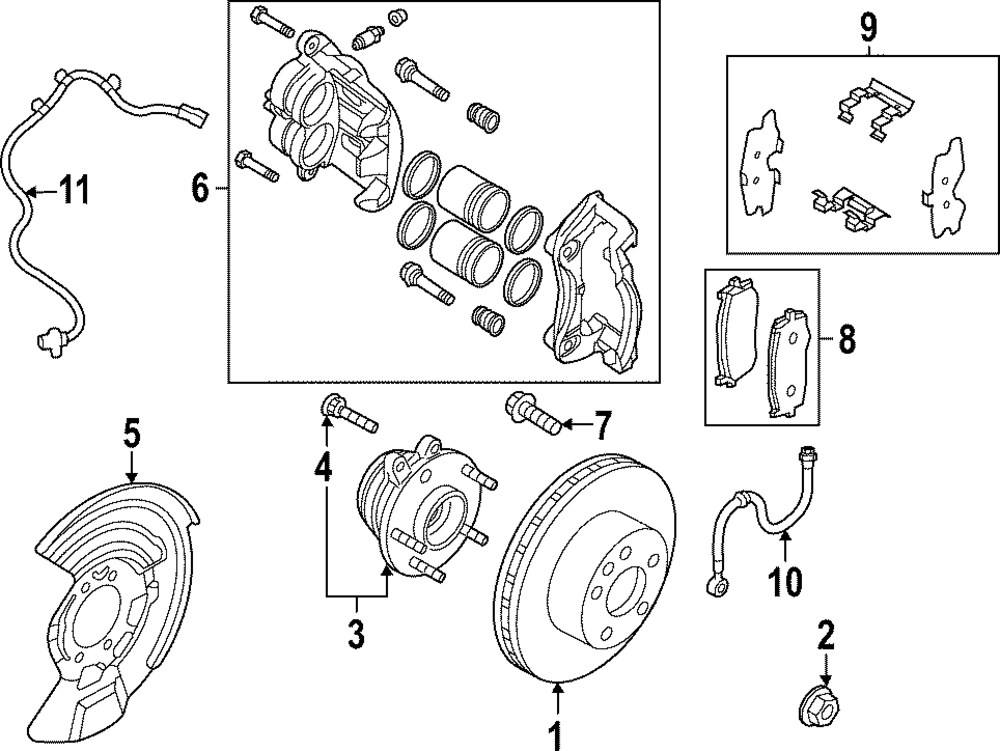 9
11
6
8
5
4
7
3
10
2
1