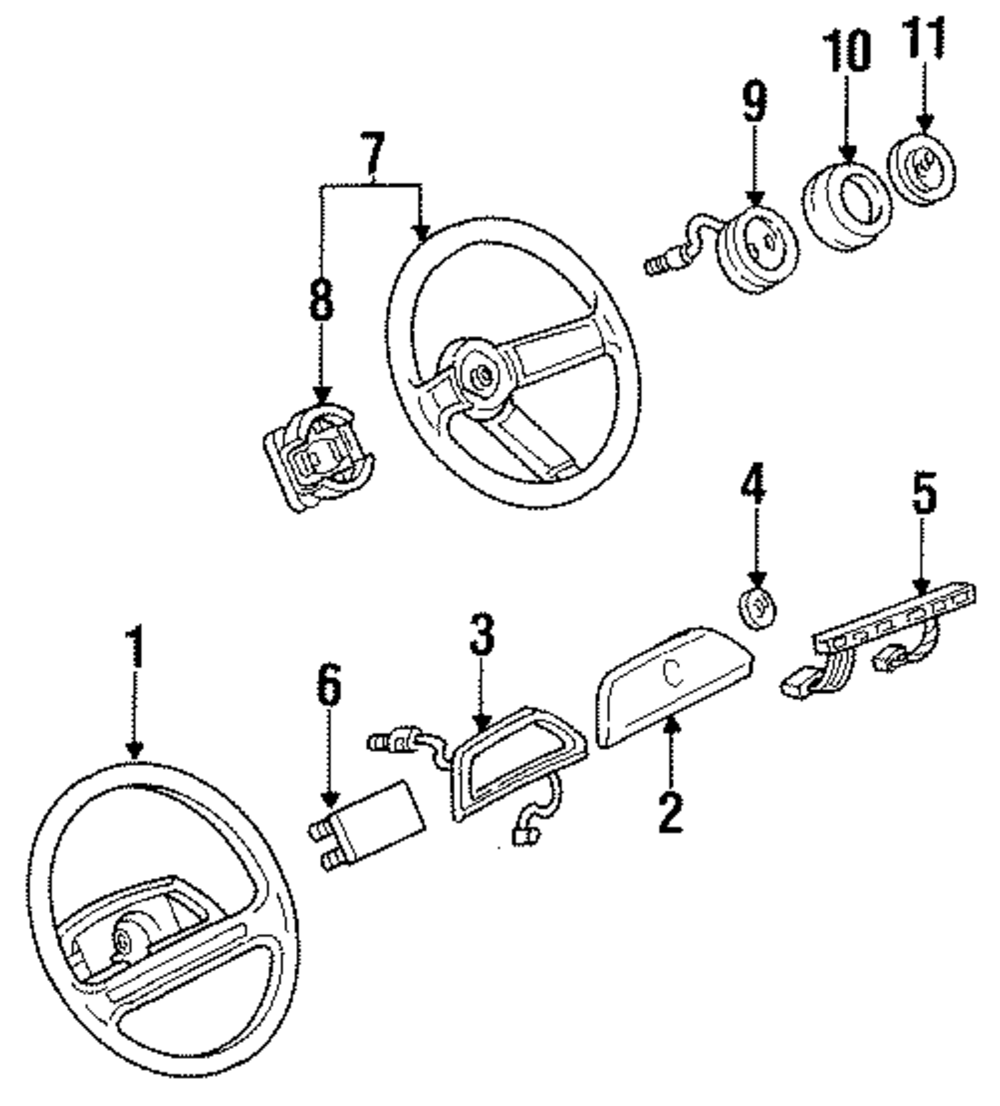 10
11
9
7
8
4
5
1
3
6
2