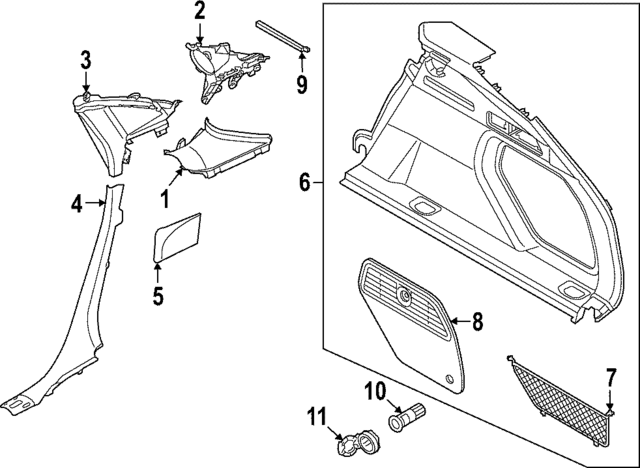 2
3
9
6
4
1
5
8
7
10
11