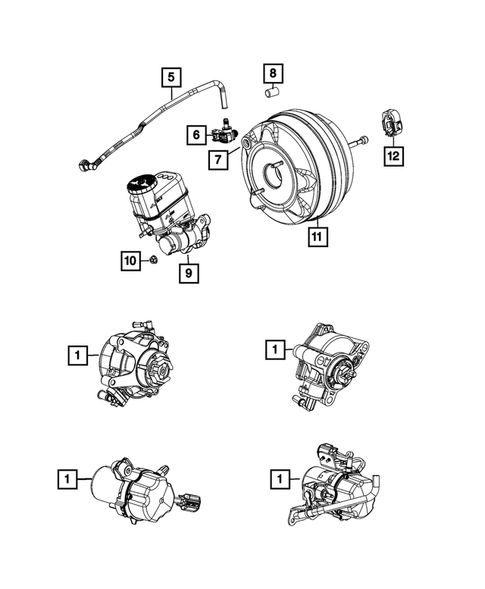 5
8
6
7
12
11
10
9
1
1
1
1