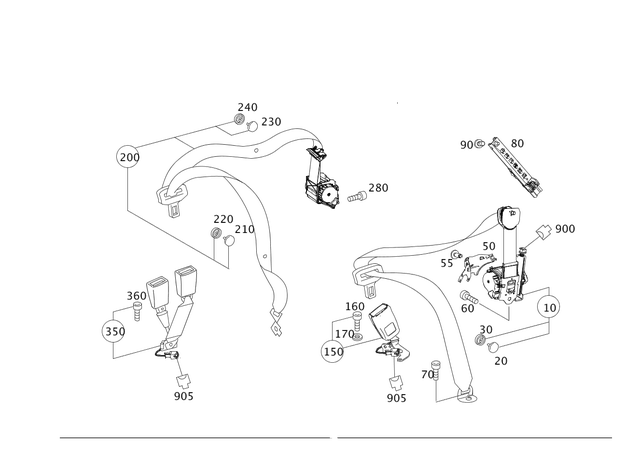 240
230
200
280
220
210
360
350
905
90
80
900
50
55
60
10
160
170
150
30
20
70
905