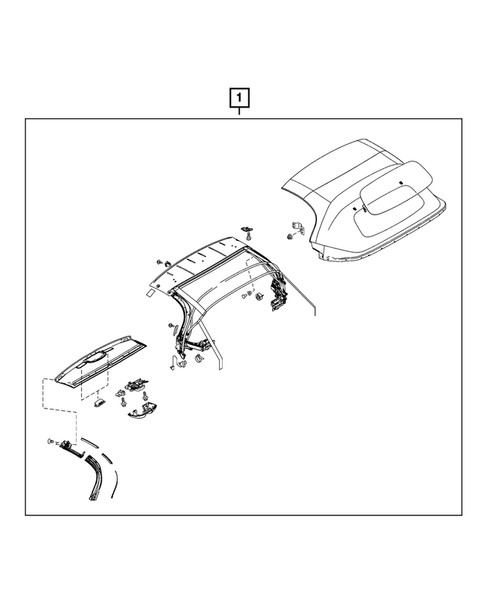 1