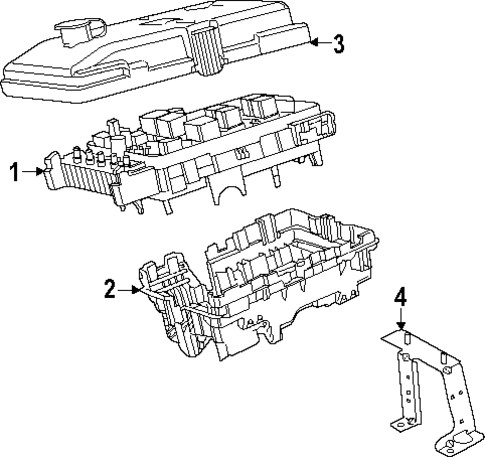 3
1
2
4