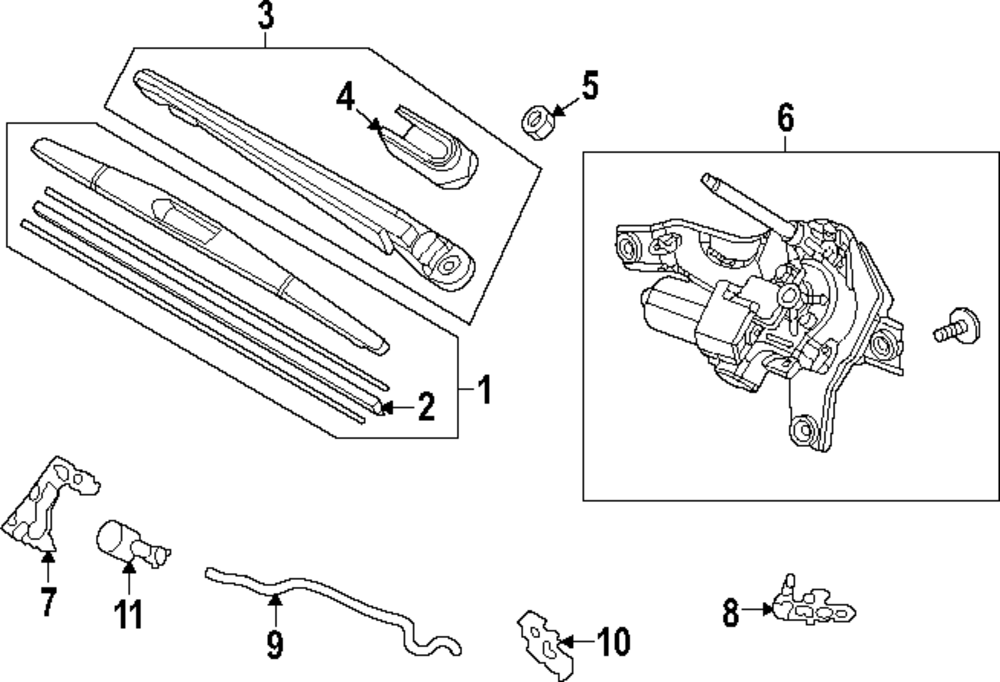 3
4
5
6
1
2
7
11
9
10
8