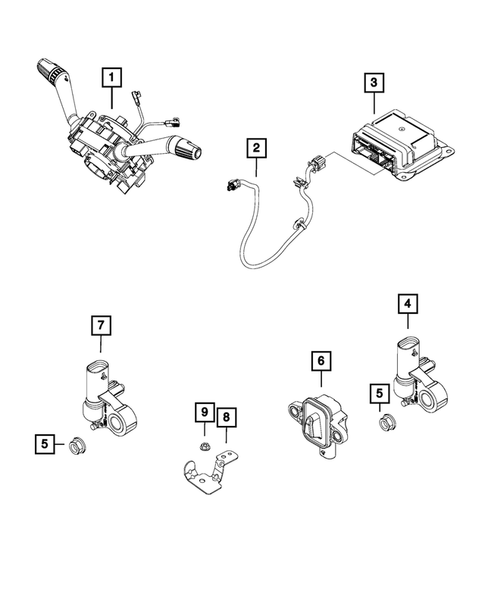 1

3

2

7

4

6

5

9

8

5