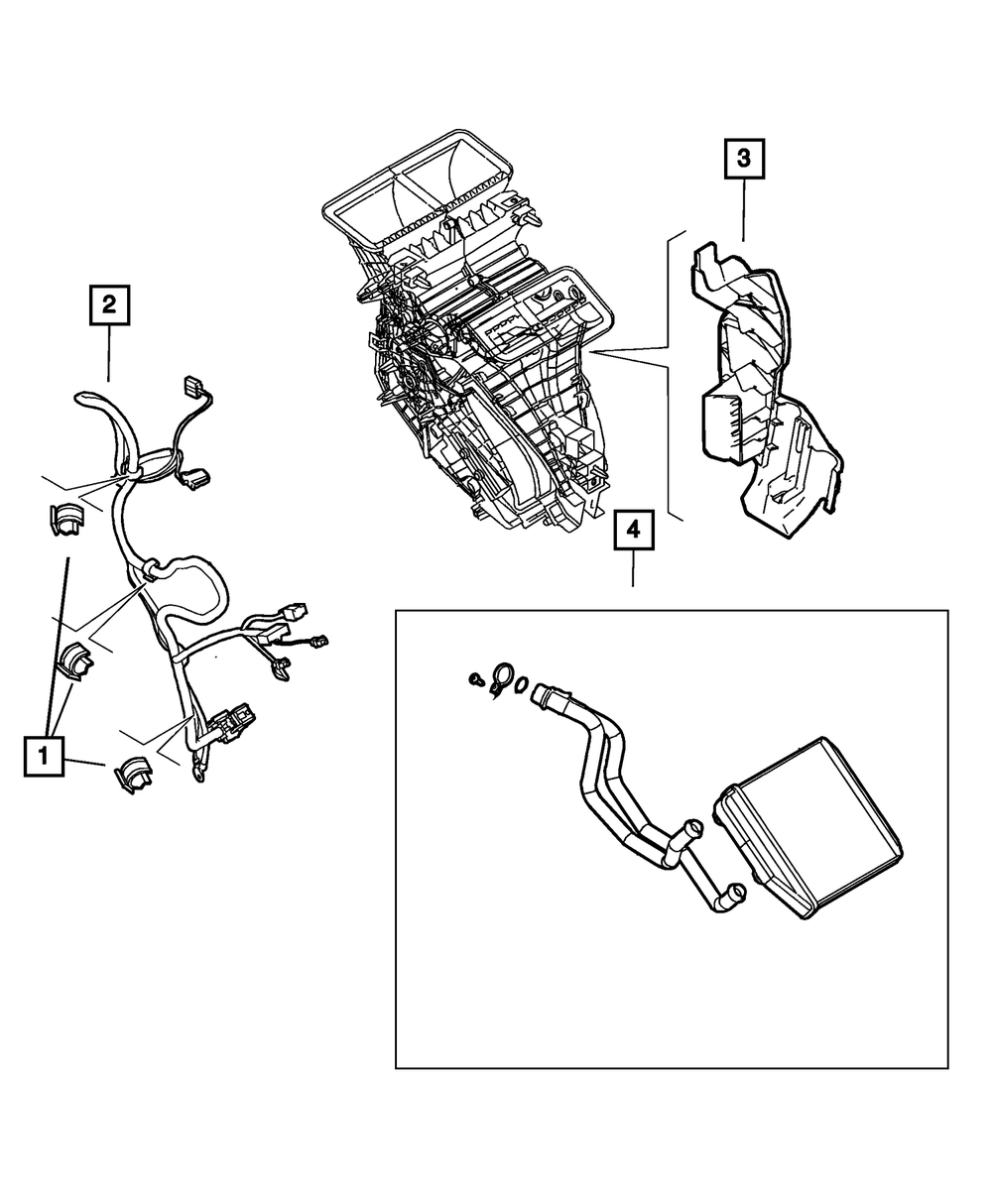 3

2

4

1