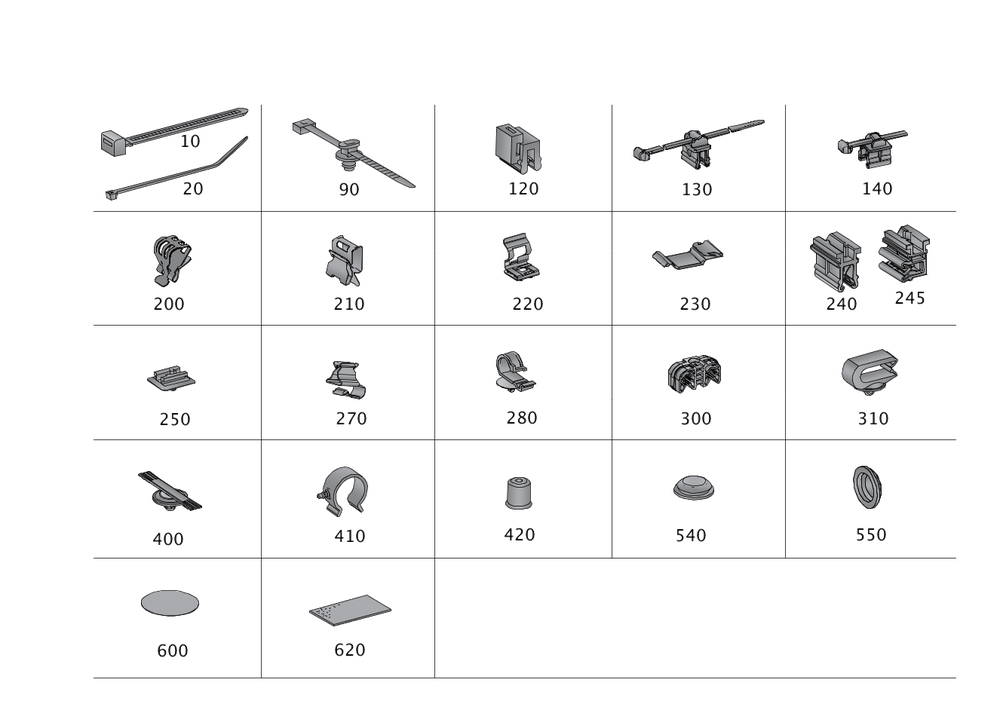 | 10 20 | 90 | 120 | 130 | 140 |
|---|---|---|---|---|
| 200 | 210 | 220 | 230 | 240 245 |
| 250 | 270 | 280 | 300 | 310 |
| 400 | 410 | 420 | 540 | 550 |
| 600 | 620 | | | |