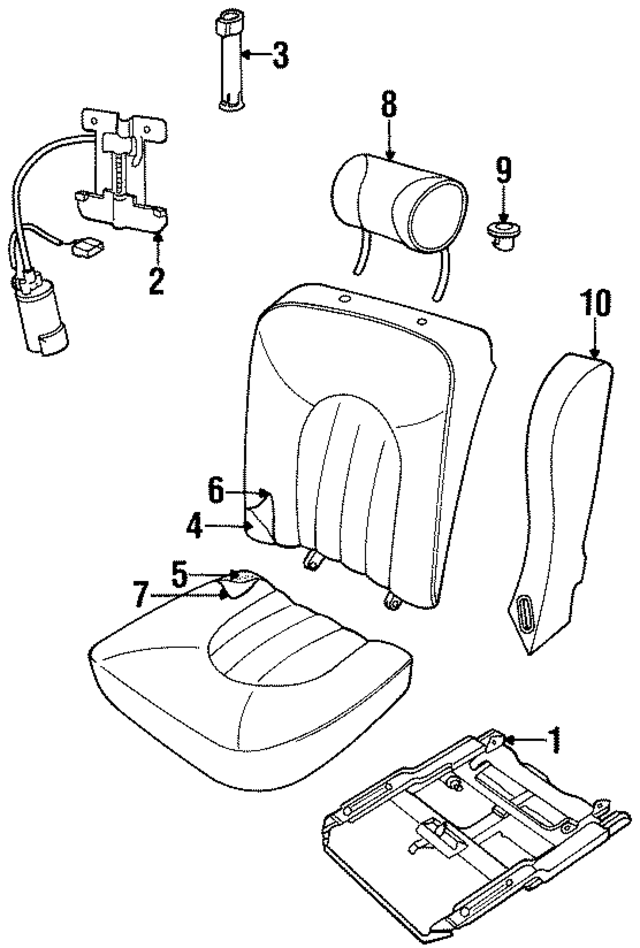 3
8
9
2
10
6
4
5
7
1