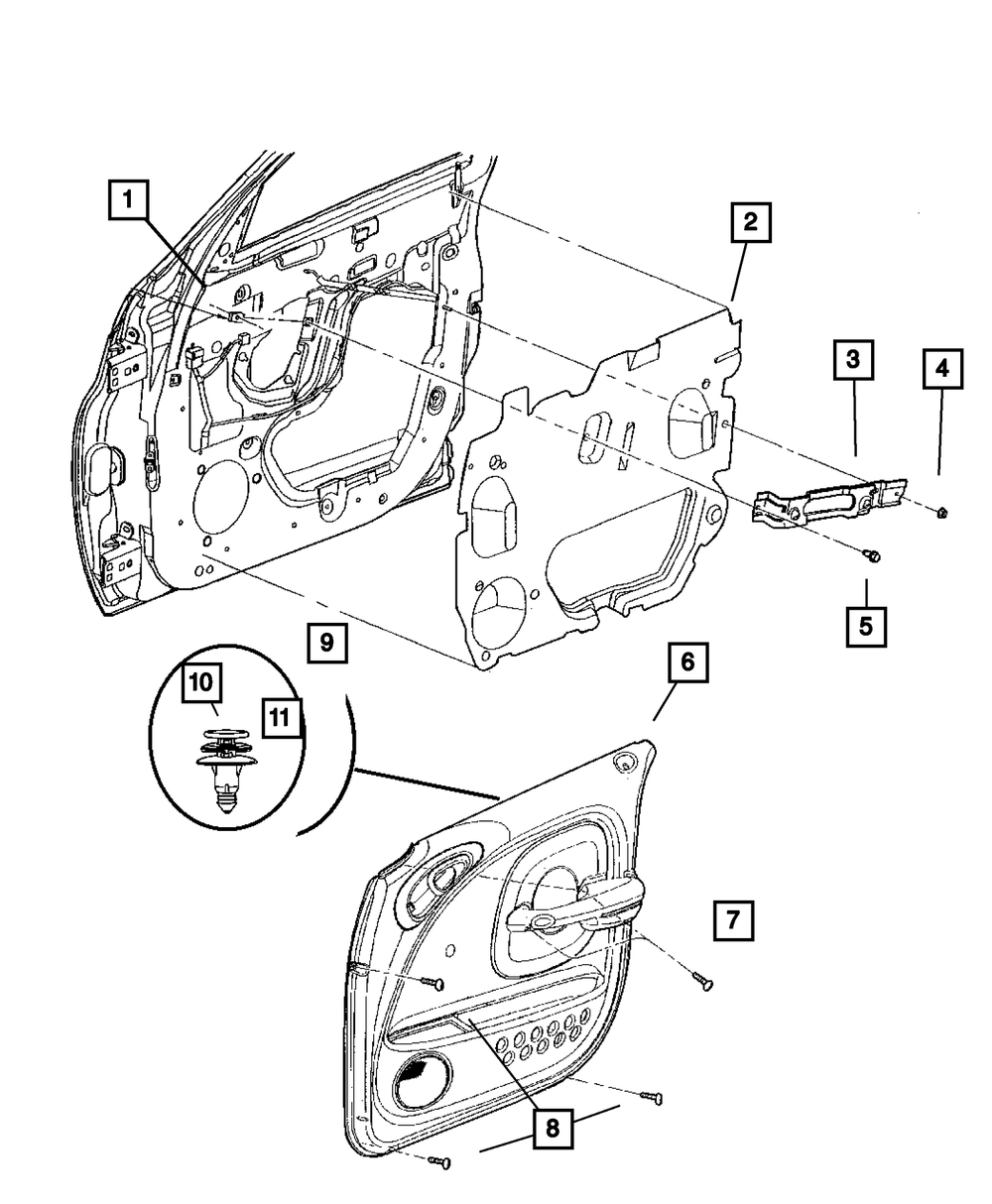 1
2
3
4
5
9
10
11
6
7
8