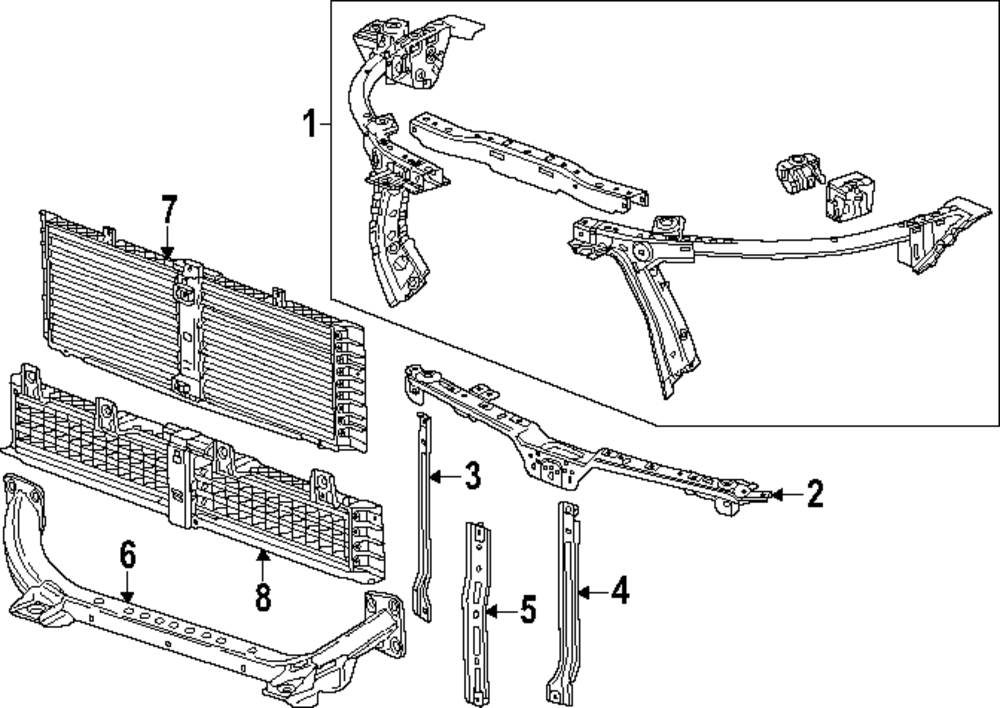 1
7
3
2
6
8
5
4