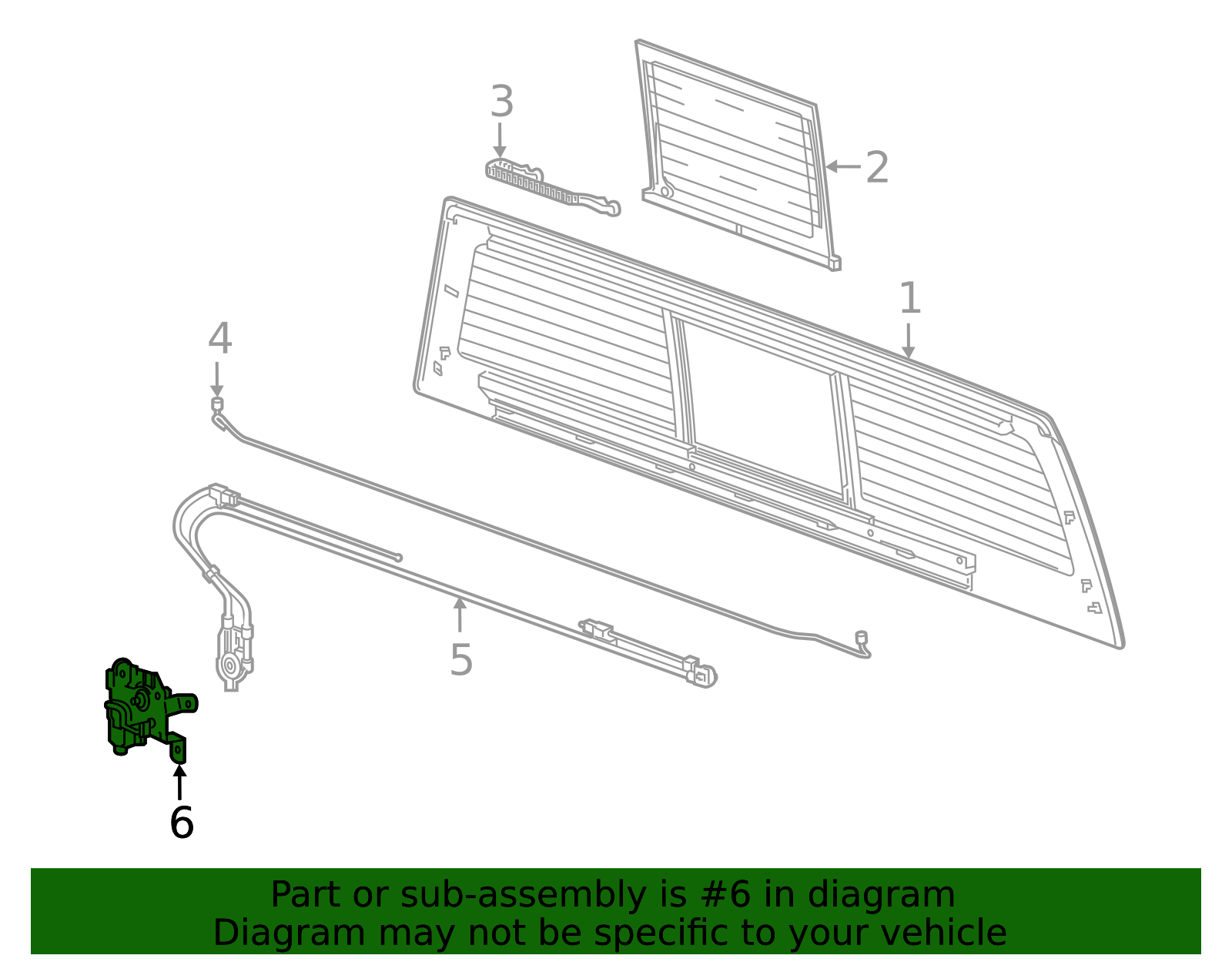 3
2
1
4
5
6

Part or sub-assembly is #6 in diagram
Diagram may not be specific to your vehicle