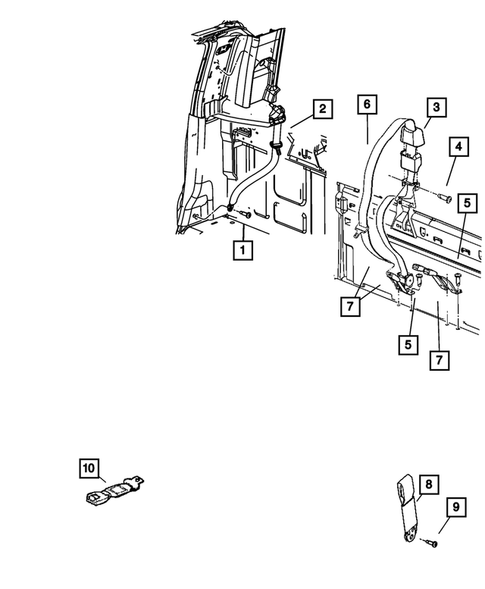 2
6
3
4
5
1
7
5
7
10
8
9