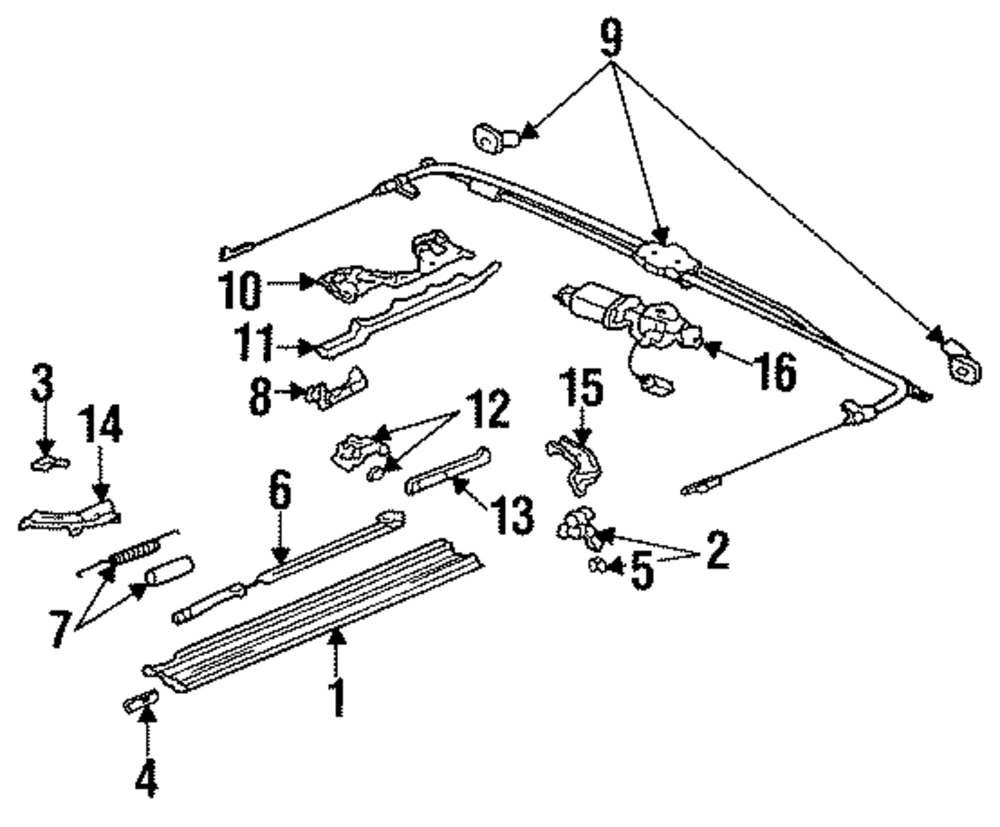 9
10
11
16
3
14
8
12
15
6
13
2
5
7
1
4