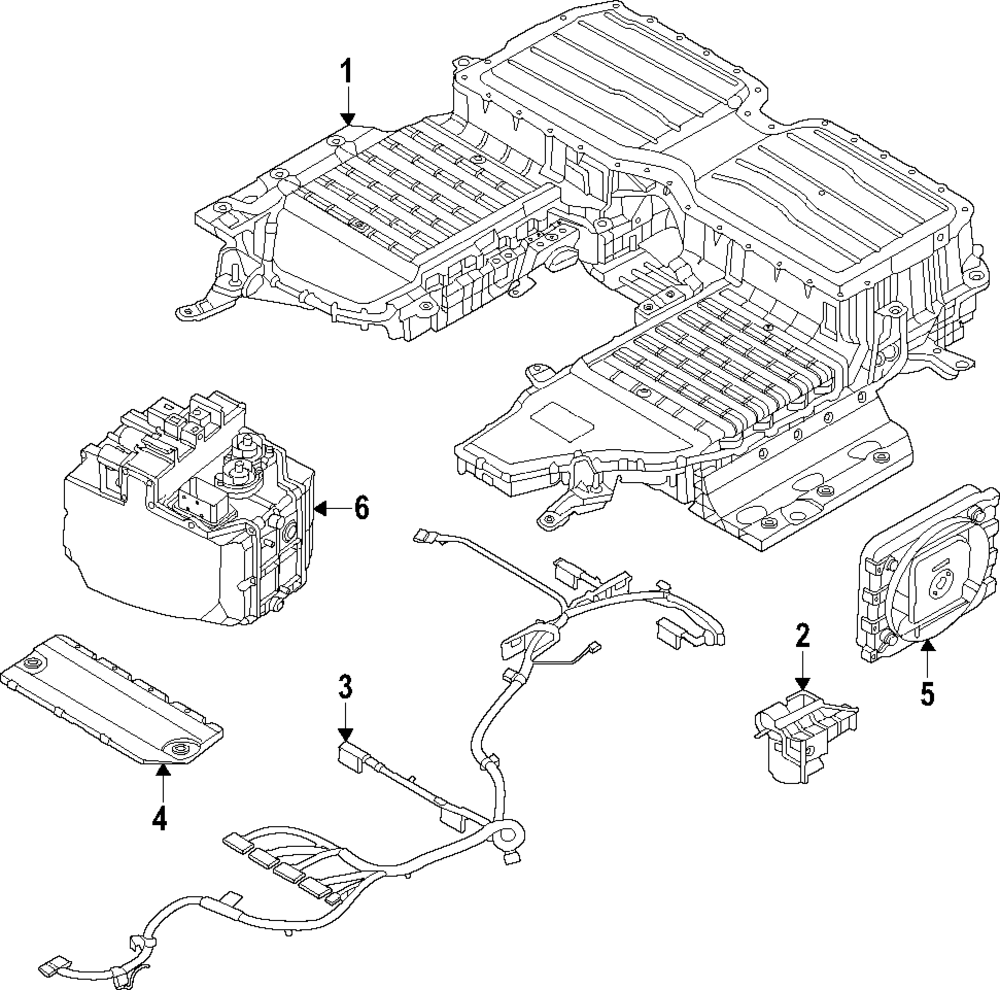 1
6
2
5
3
4