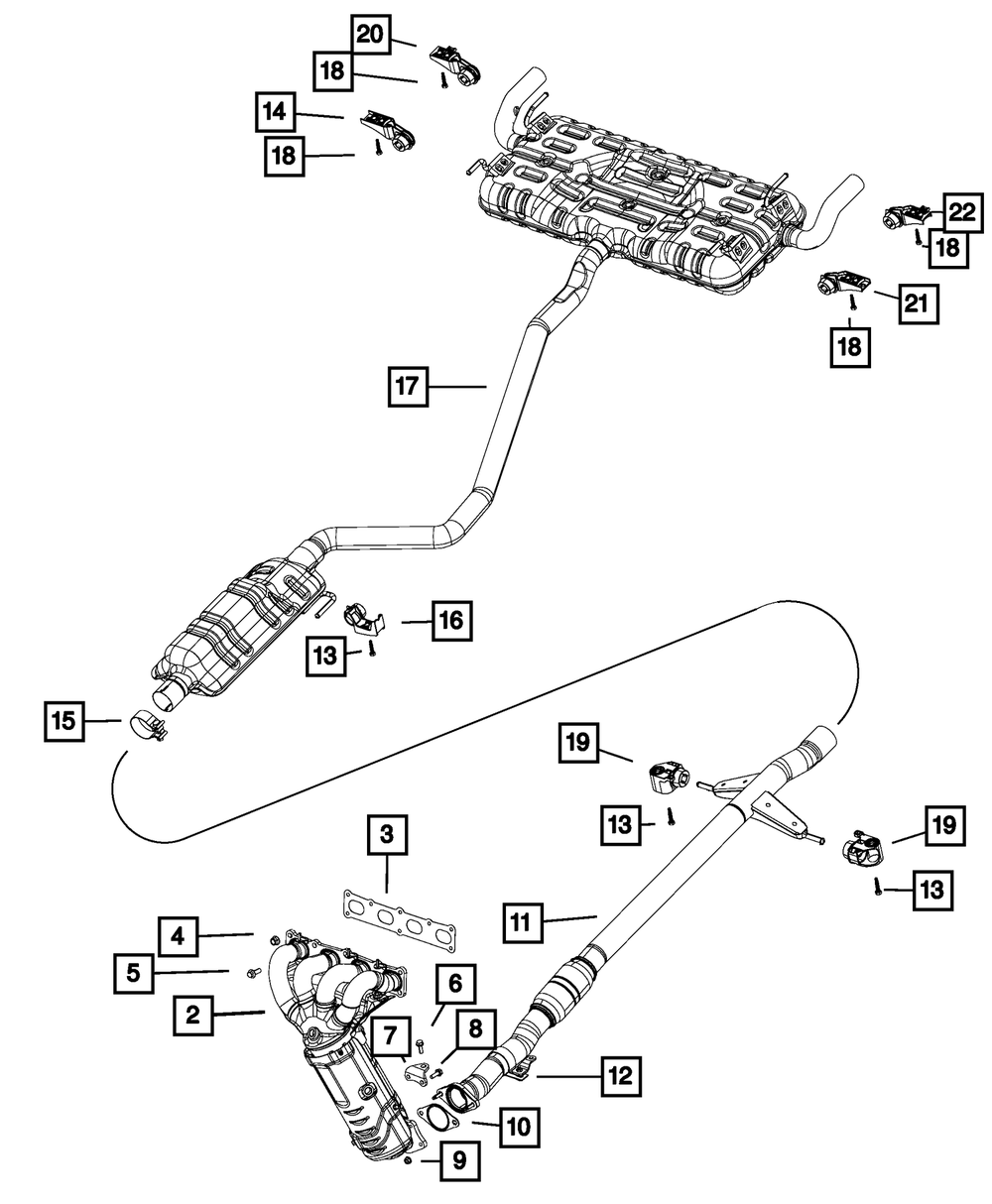 20
18
14
18
22
18
21
18
17
16
13
15
19
13
19
13
3
11
4
5
6
2
7
8
12
10
9