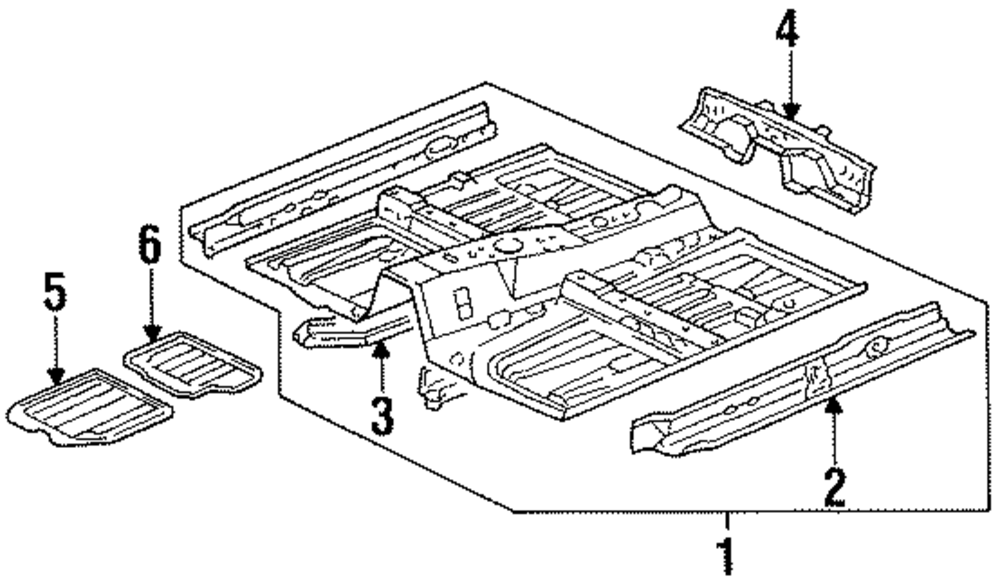 4
6
5
3
2
1