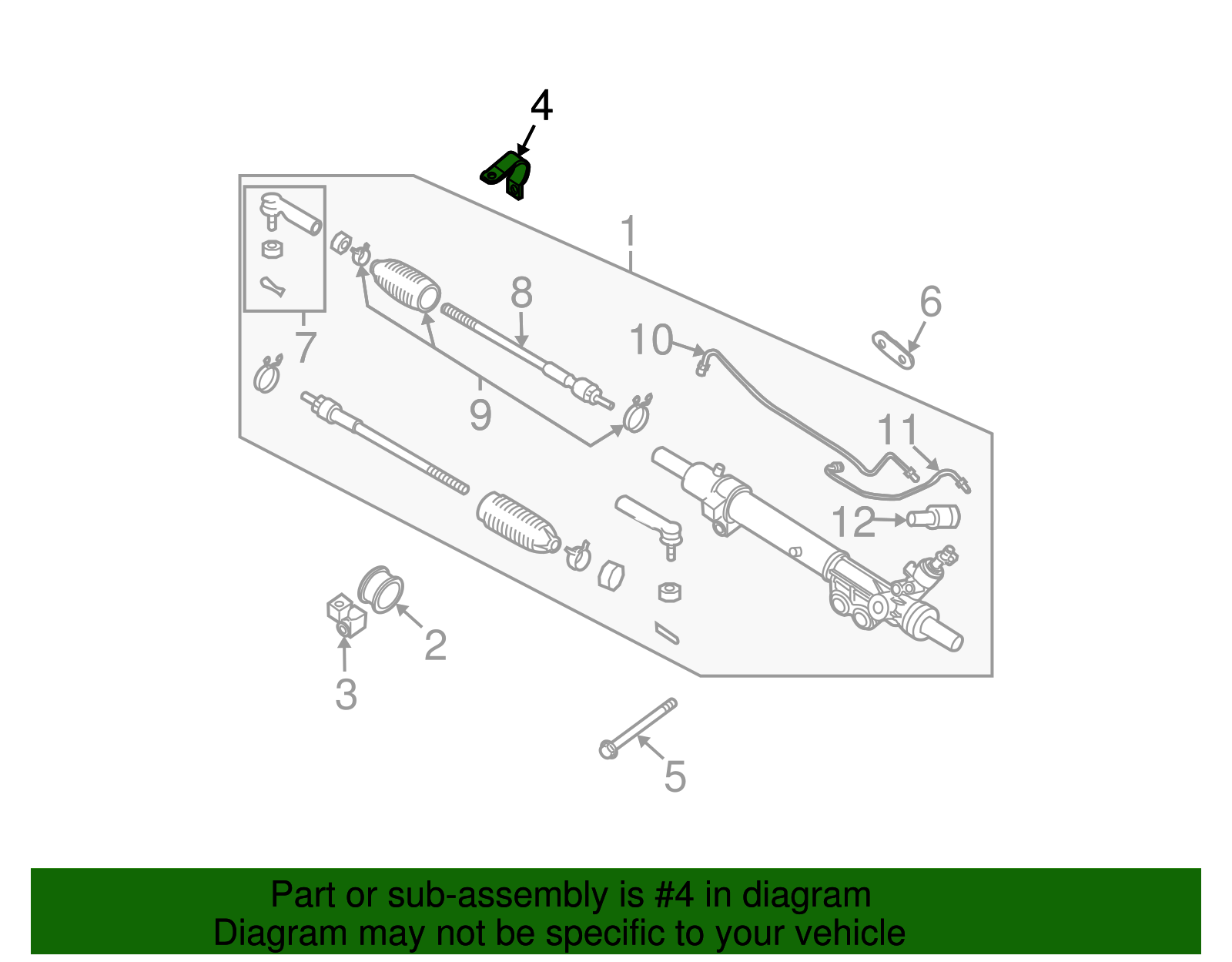 4
1
8
6
10
7
9
11
12
2
3
5

Part or sub-assembly is #4 in diagram
Diagram may not be specific to your vehicle