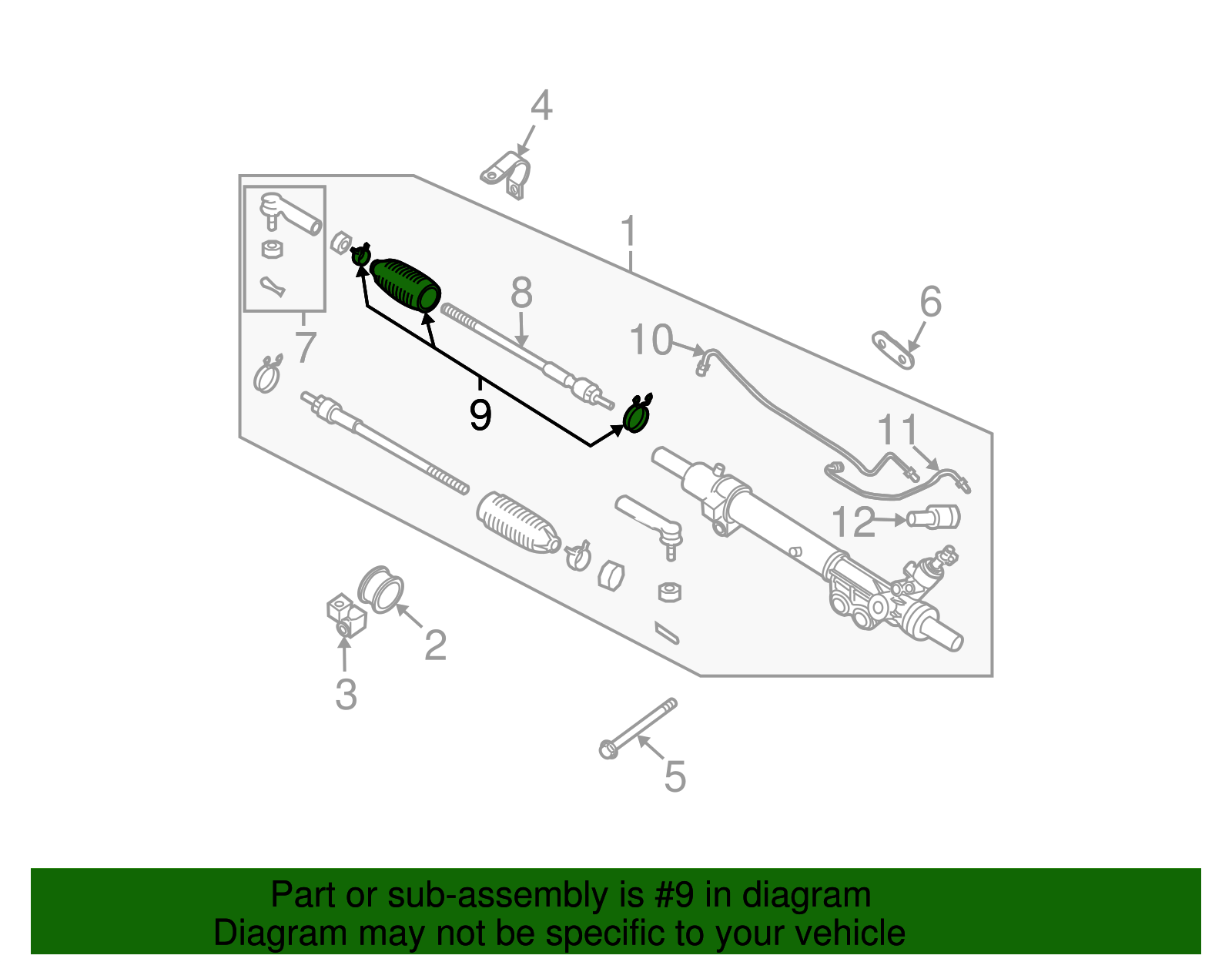 4
1
8
6
10
7
9
11
12
2
3
5

Part or sub-assembly is #9 in diagram
Diagram may not be specific to your vehicle