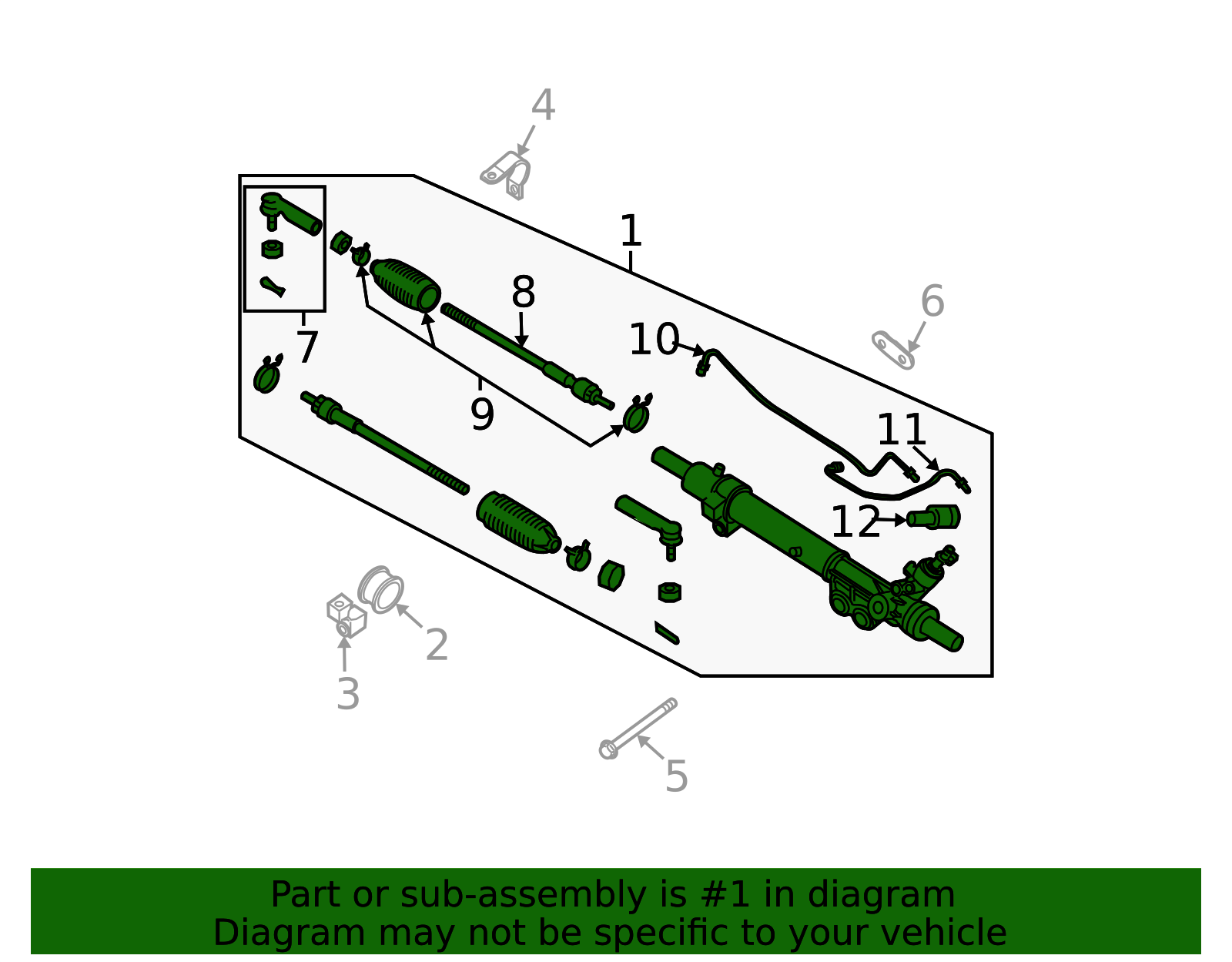 4

1

8

6

10

7

9

11

12

2

3

5

Part or sub-assembly is #1 in diagram
Diagram may not be specific to your vehicle