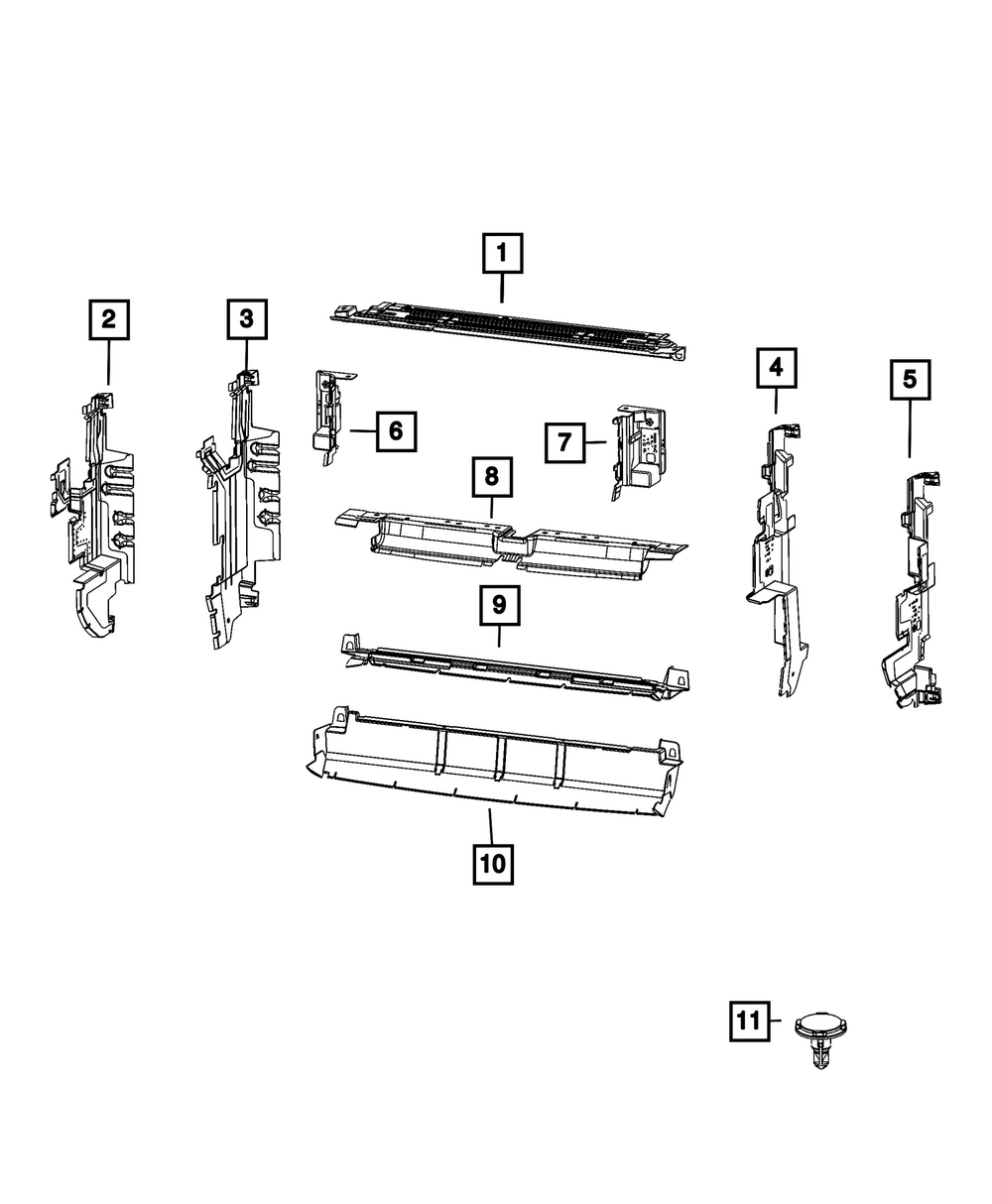 1
2
3
6
7
4
5
8
9
10
11