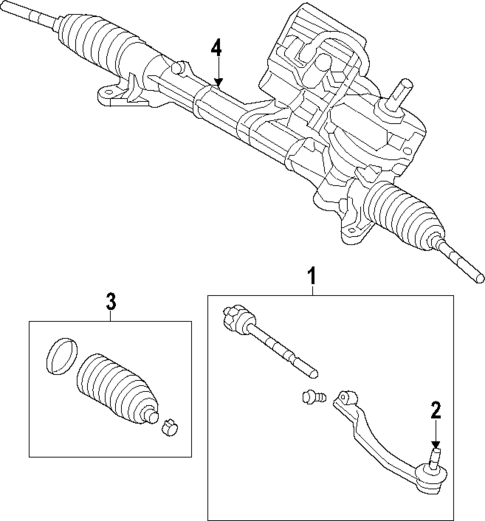 4

3

1

2