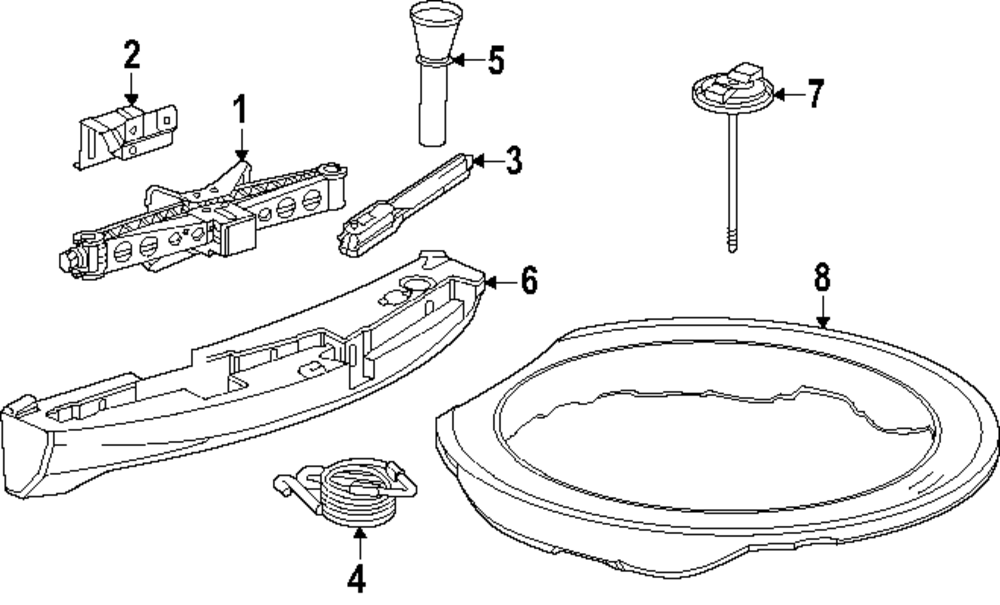 2
1
5
3
7
6
8
4