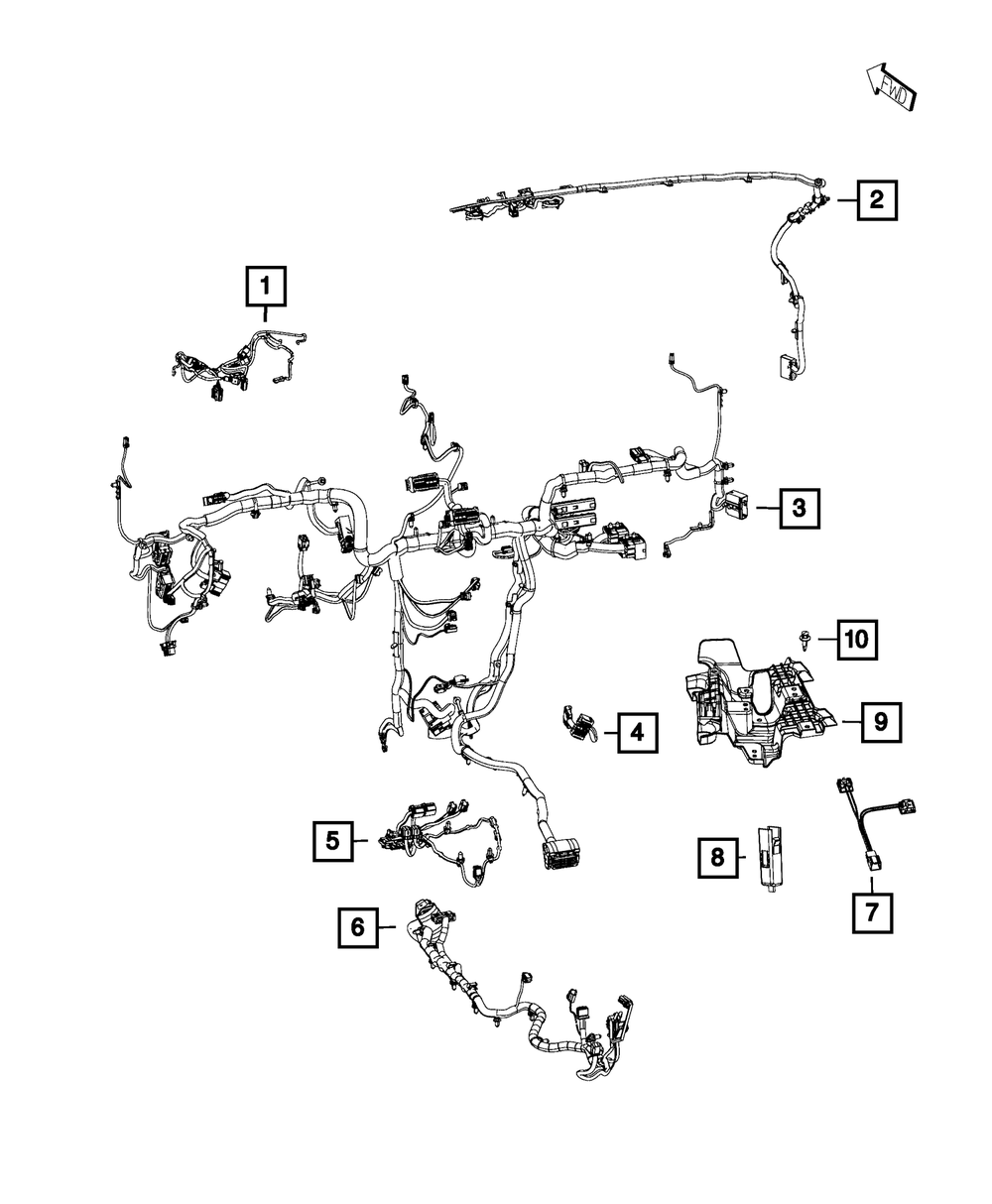 FWD

2

1

3

10

9

4

5

8

7

6