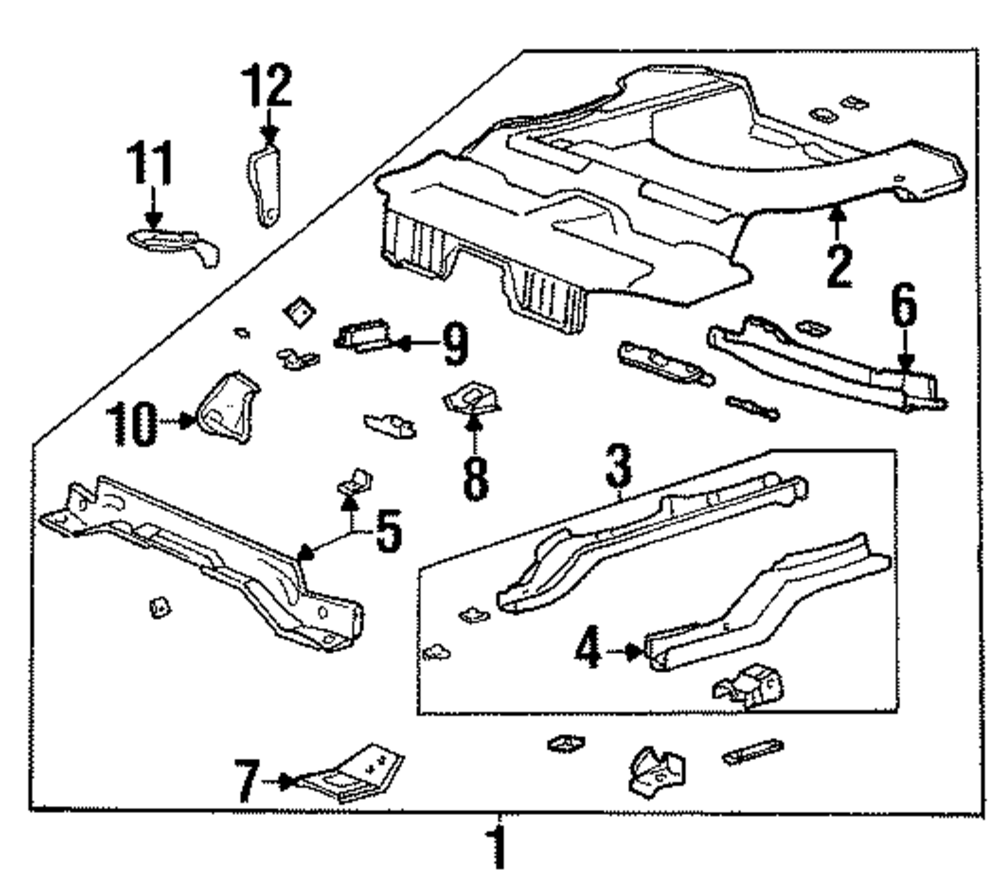 12
11
2
6
9
10
8
3
5
4
7
1