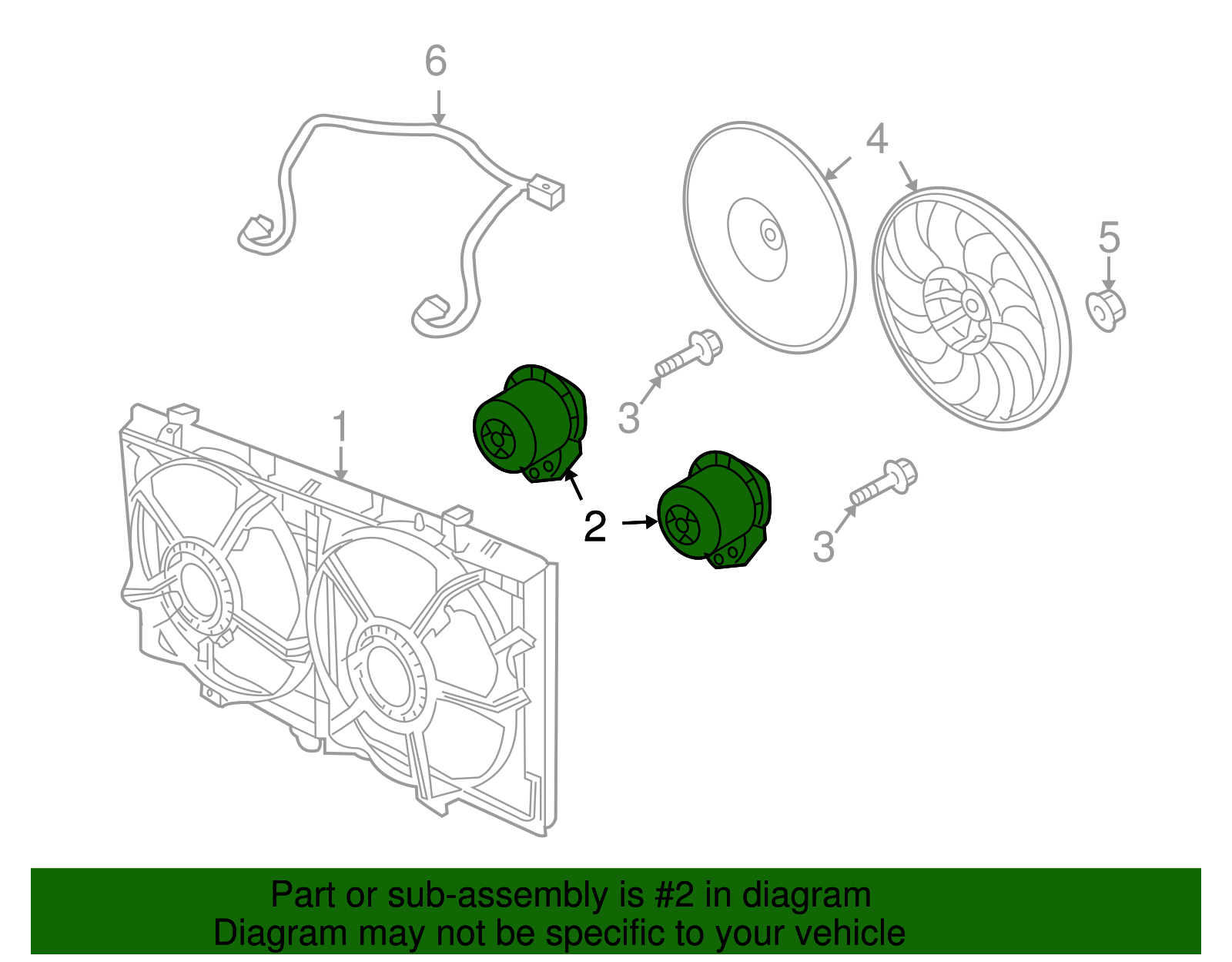 6
4
5
3
1
2
3

Part or sub-assembly is #2 in diagram
Diagram may not be specific to your vehicle