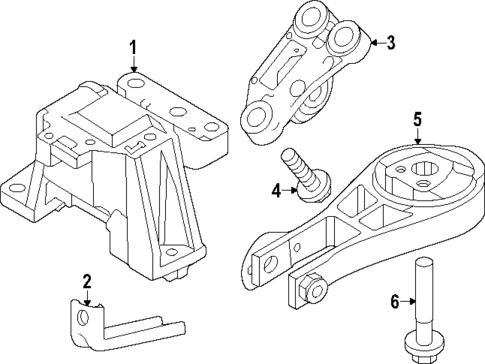 1
3
5
4
2
6