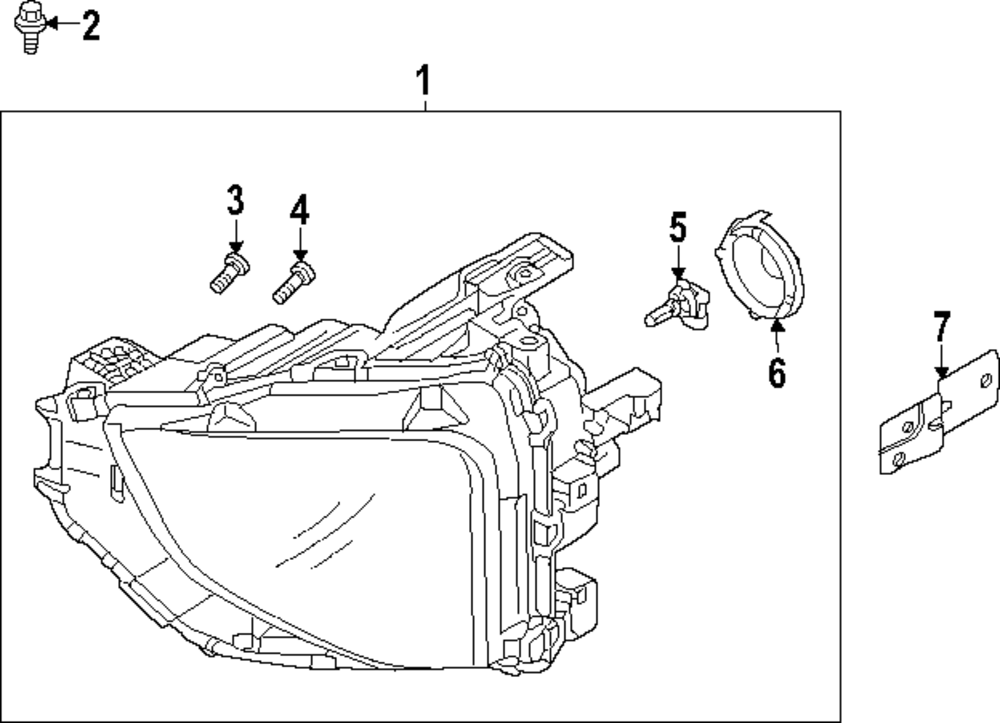 2
1
3
4
5
6
7