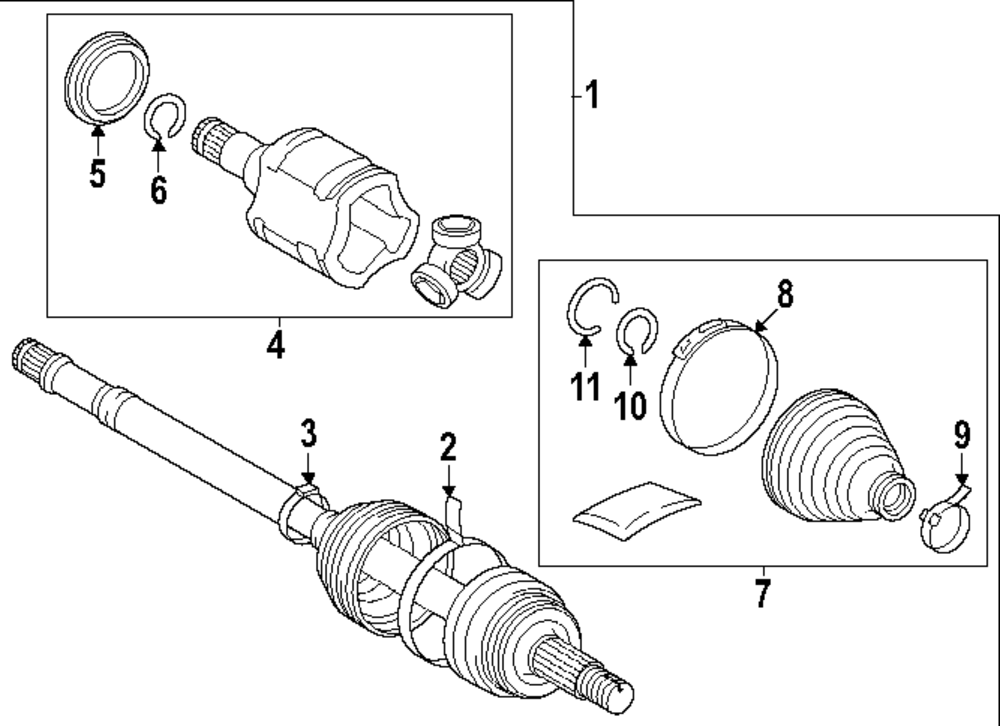 1
5
6
4
8
11
10
9
3
2
7