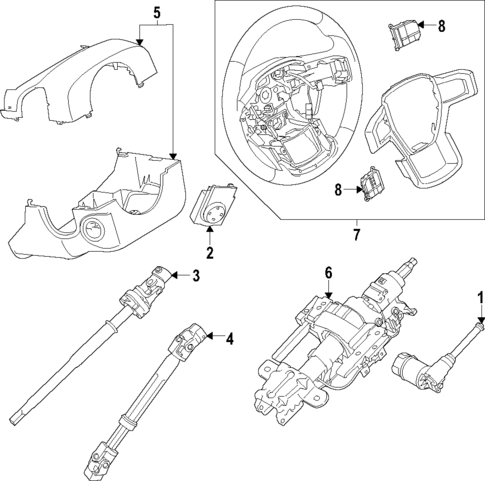 5
8
8
7
2
3
6
1
4