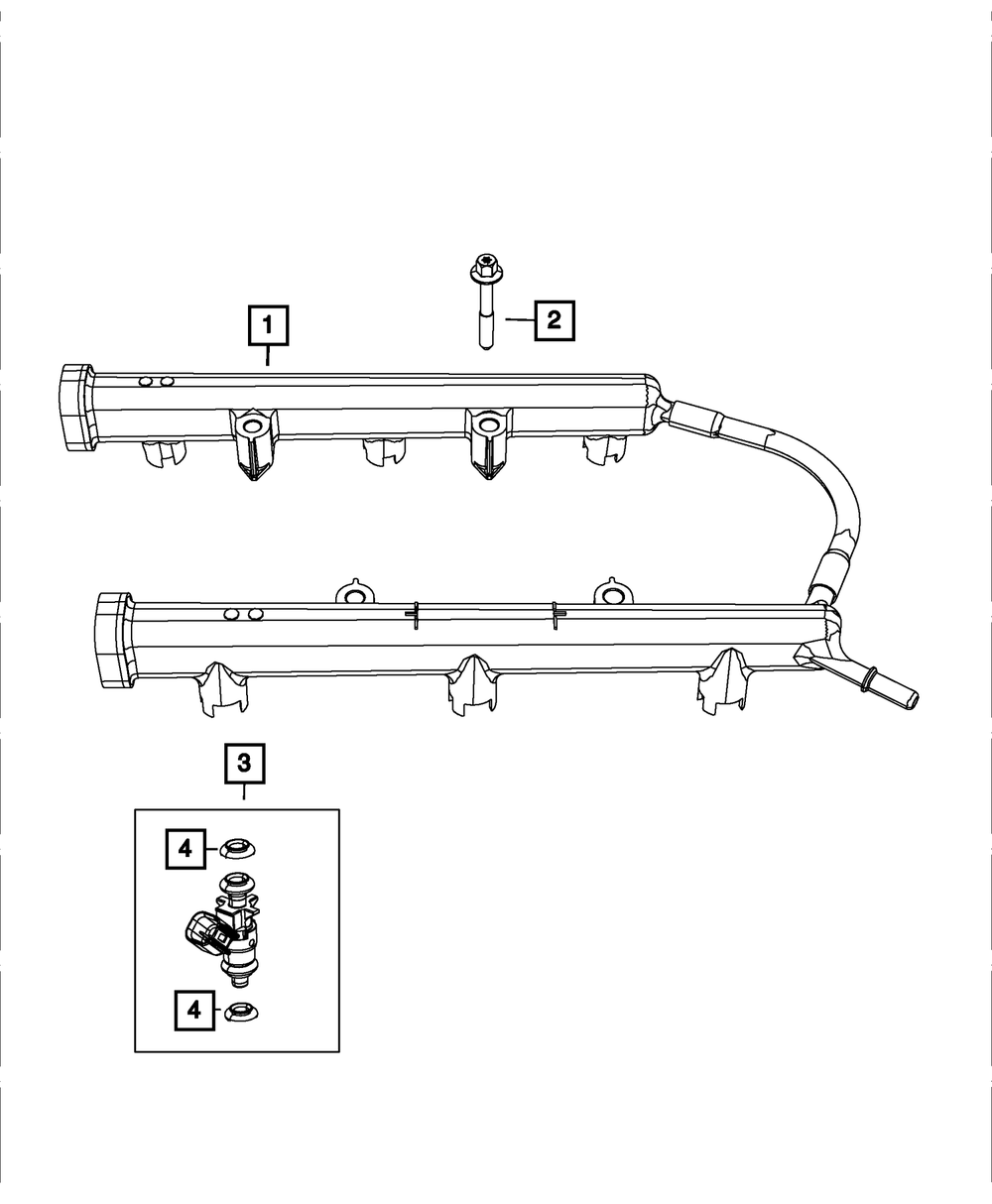 1
2
3
4
4