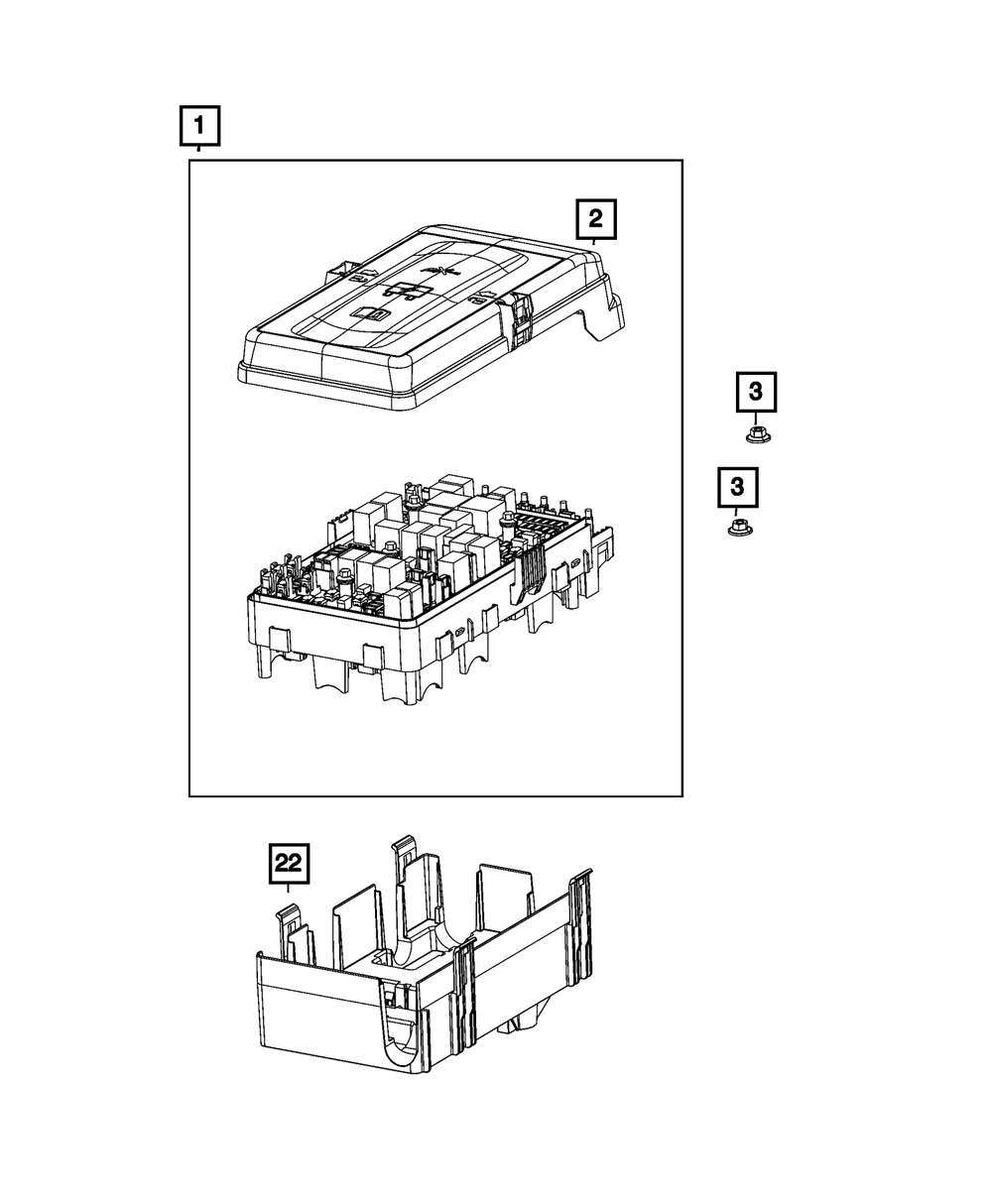 1

2

3

3

22