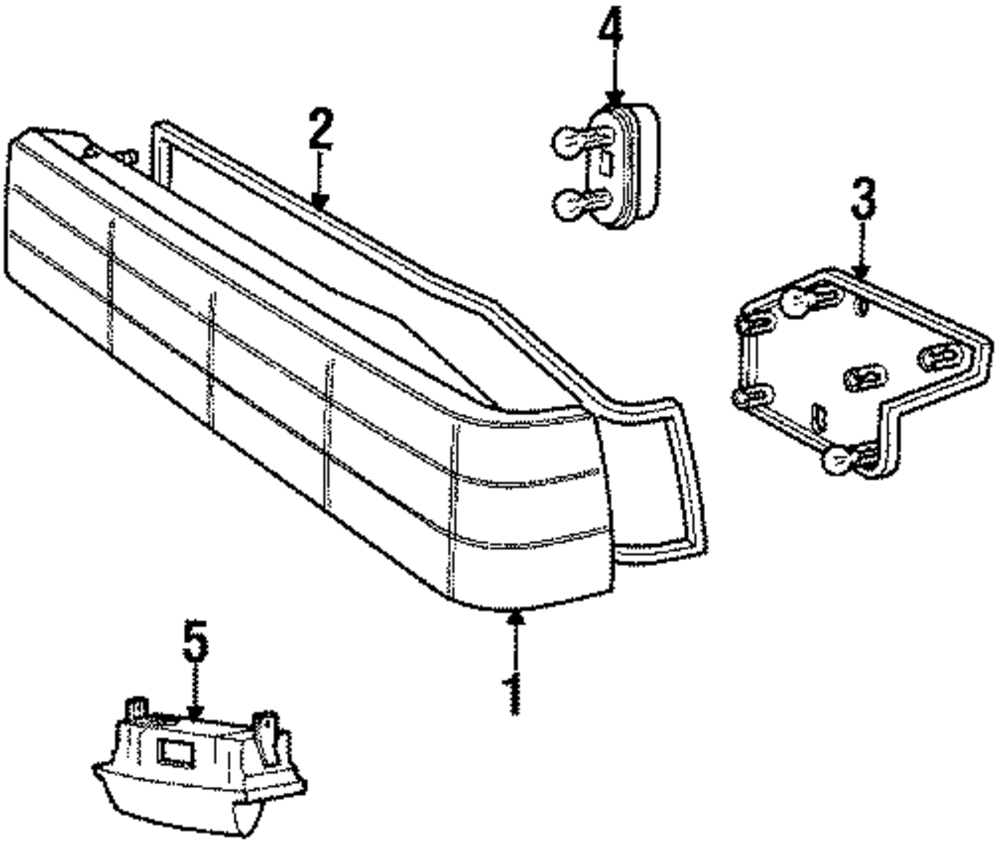 4
2
3
5
1