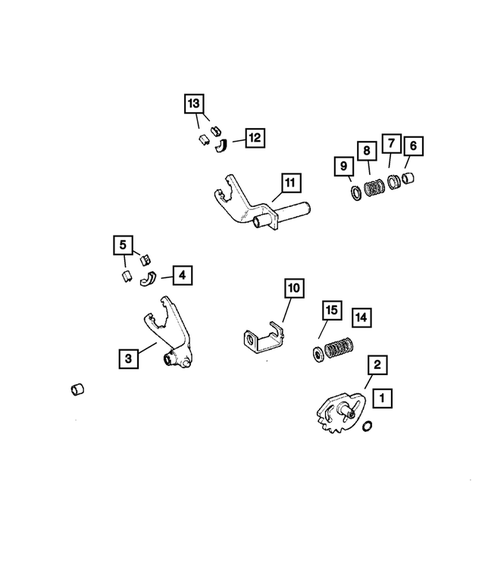 13
12
9
8
7
6
11
5
4
10
15
14
3
2
1