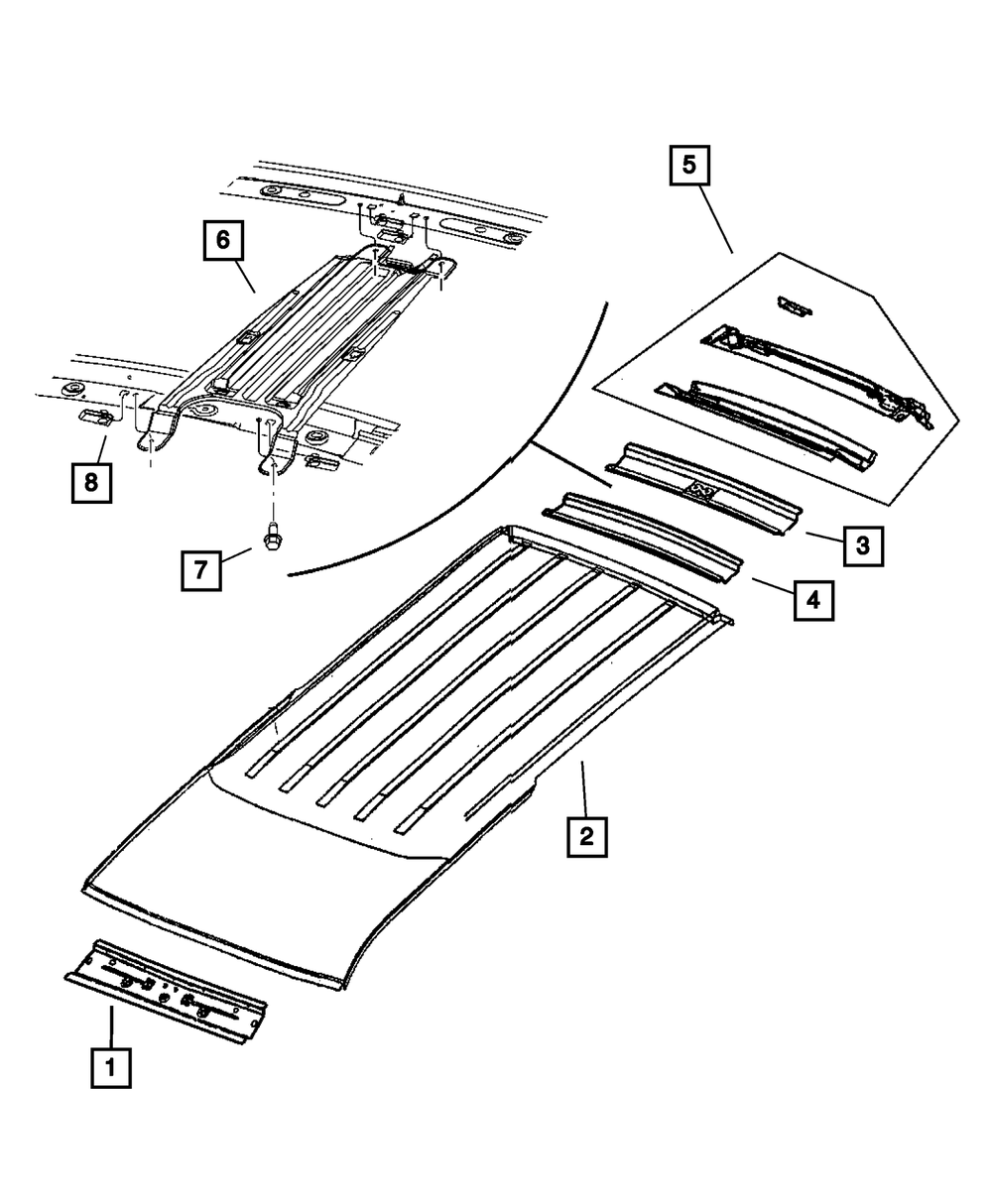 5

6

8

7

3

4

2

1